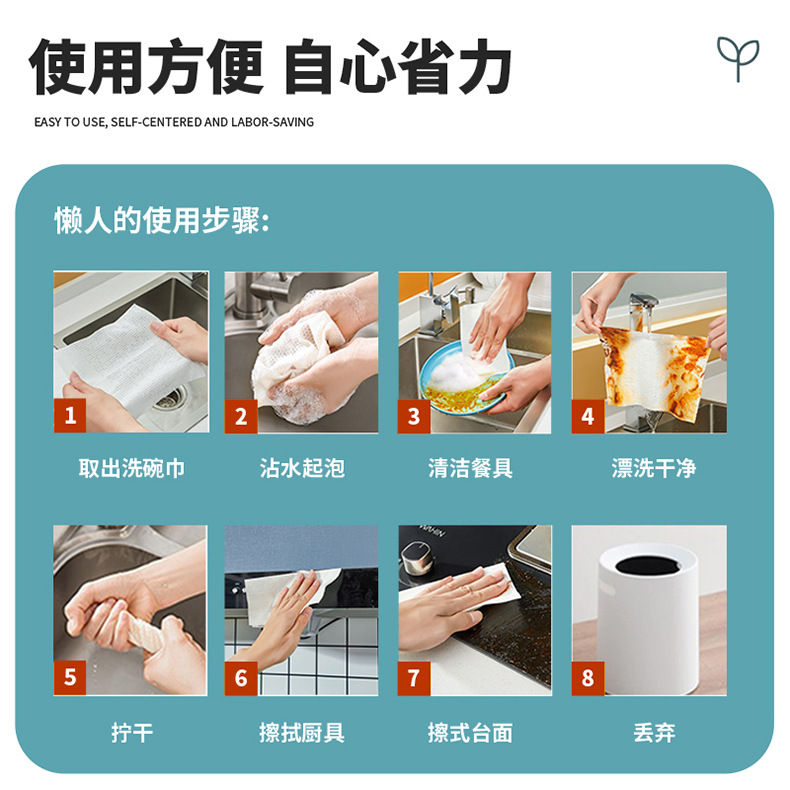 使用方便 自心省力

EASY TO USE, SELF-CENTERED AND LABOR-SAVING

懒人的使用步骤:

1
取出洗碗巾

2
沾水起泡

3
清洁餐具

4
漂洗干净

5
拧干

6
擦拭厨具

7
擦式台面

8
丢弃