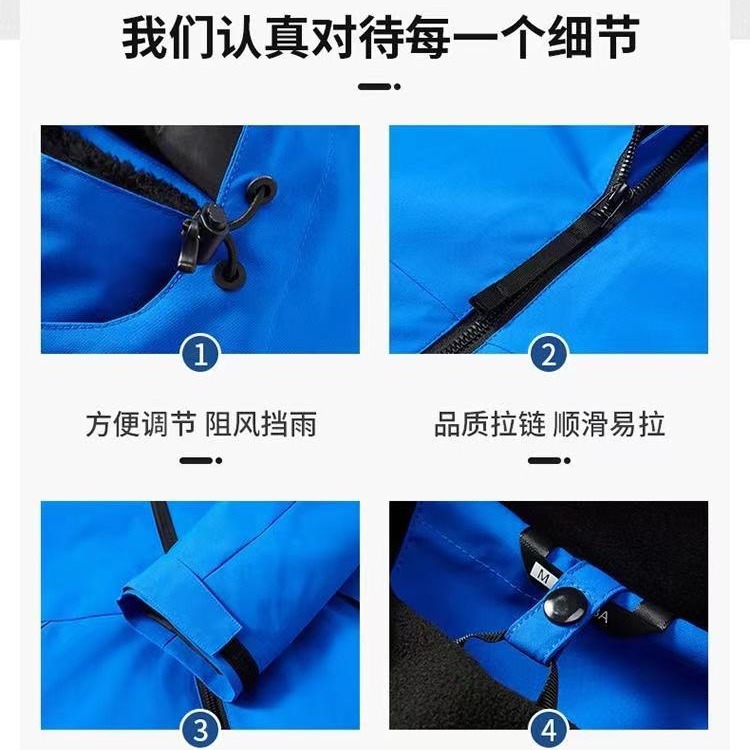 我们认真对待每一个细节

1

2

方便调节 阻风挡雨

品质拉链 顺滑易拉

M

A

3

4