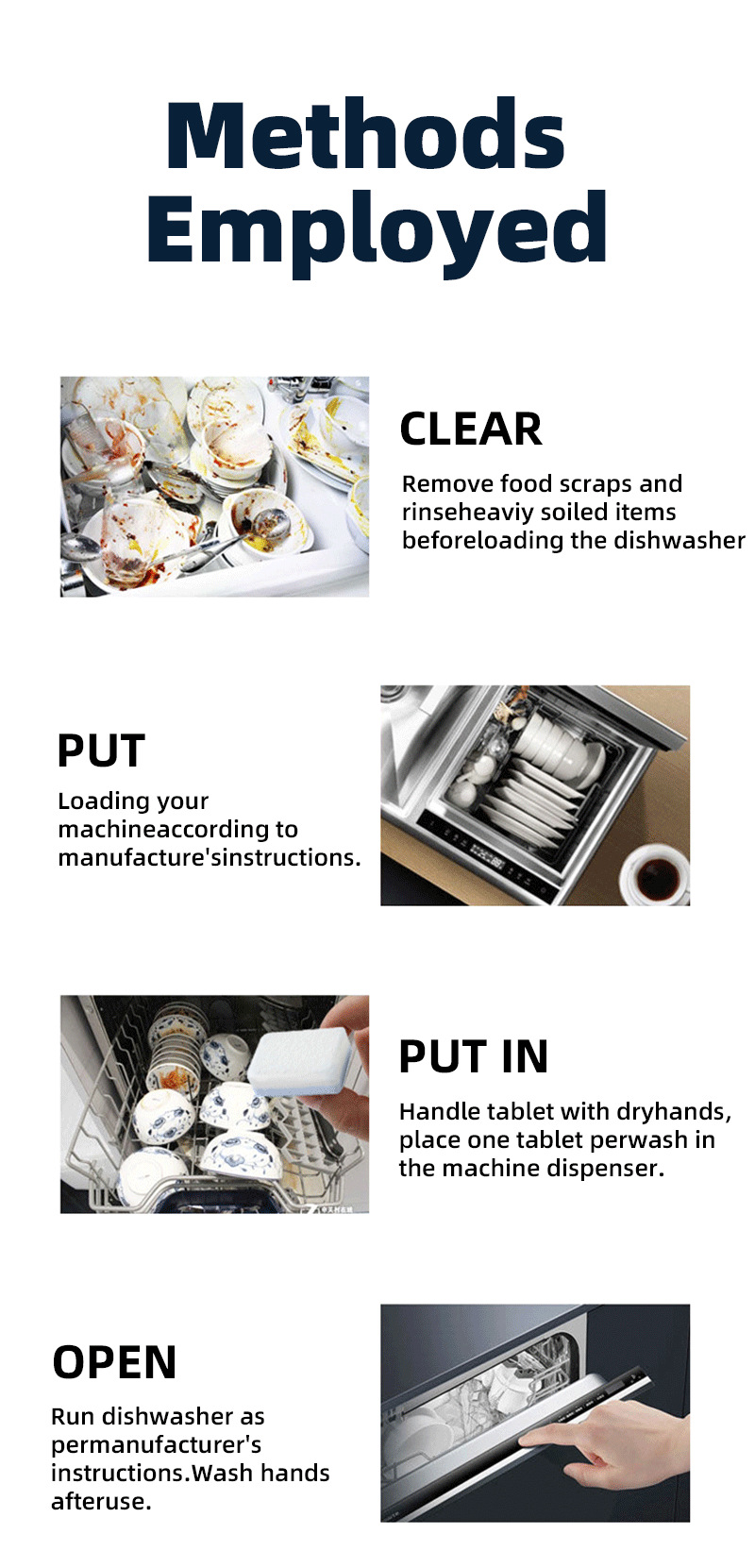 Methods Employed

CLEAR

Remove food scraps and rinseheaviy soiled items beforeloading the dishwasher

PUT

Loading your machineaccording to manufacture'sinstructions.

PUT IN

Handle tablet with dryhands, place one tablet perwash in the machine dispenser.

OPEN

Run dishwasher as permanufacturer's instructions.Wash hands afteruse.