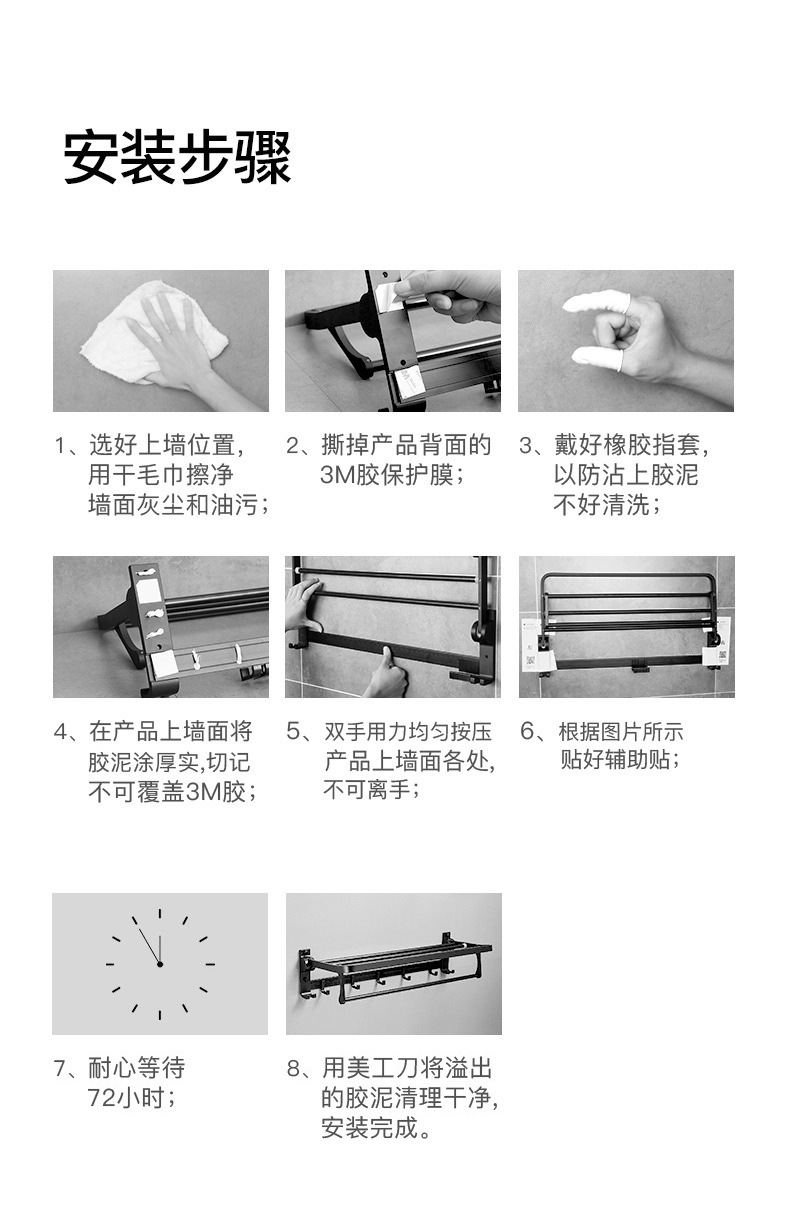 安装步骤

1、选好上墙位置，用干毛巾擦净墙面灰尘和油污；

2、撕掉产品背面的3M胶保护膜；

3、戴好橡胶指套，以防沾上胶泥不好清洗；

4、在产品上墙面将胶泥涂厚实,切记不可覆盖3M胶；

5、双手用力均匀按压产品上墙面各处,不可离手；

6、根据图片所示贴好辅助贴；

7、耐心等待72小时；

8、用美工刀将溢出的胶泥清理干净,安装完成。