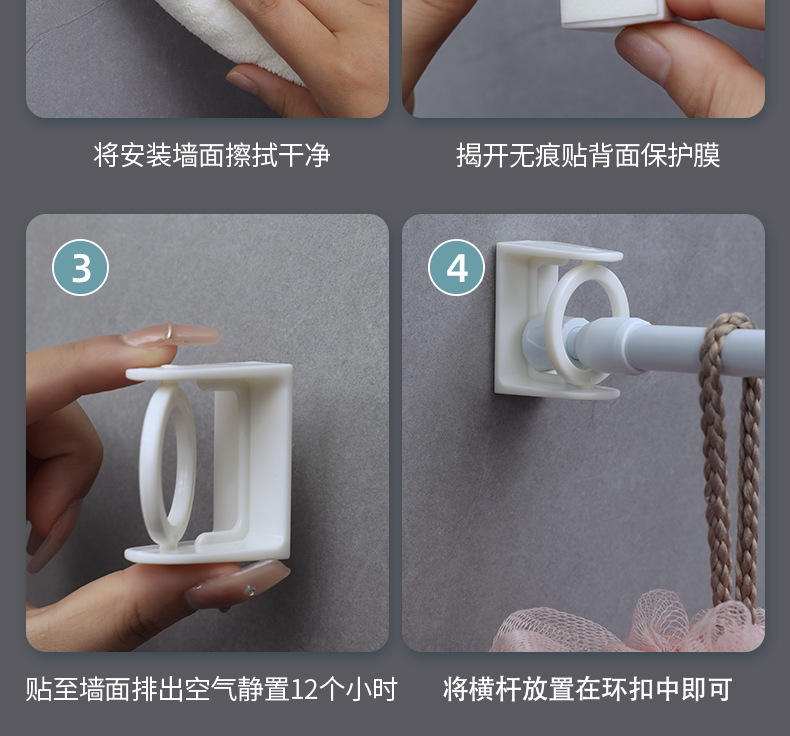 将安装墙面擦拭干净

揭开无痕贴背面保护膜

3

4

贴至墙面排出空气静置12个小时

将横杆放置在环扣中即可