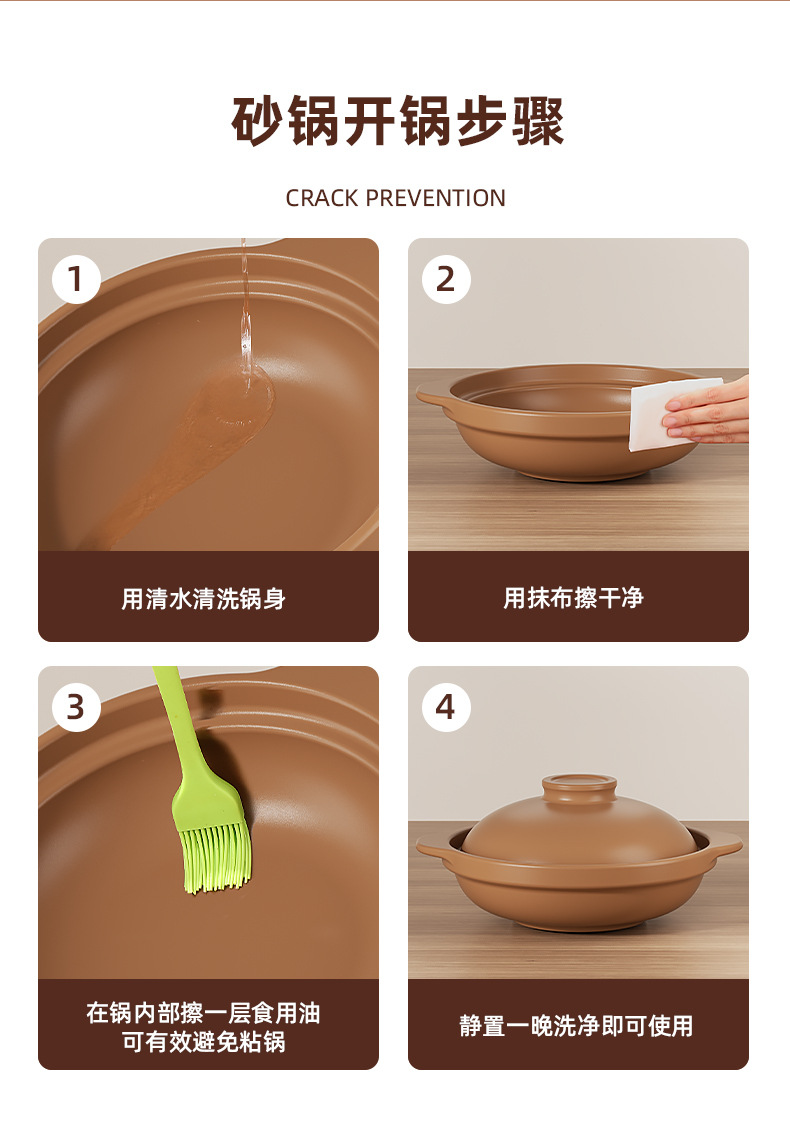 砂锅开锅步骤

CRACK PREVENTION

1

用清水清洗锅身

2

用抹布擦干净

3

在锅内部擦一层食用油
可有效避免粘锅

4

静置一晚洗净即可使用