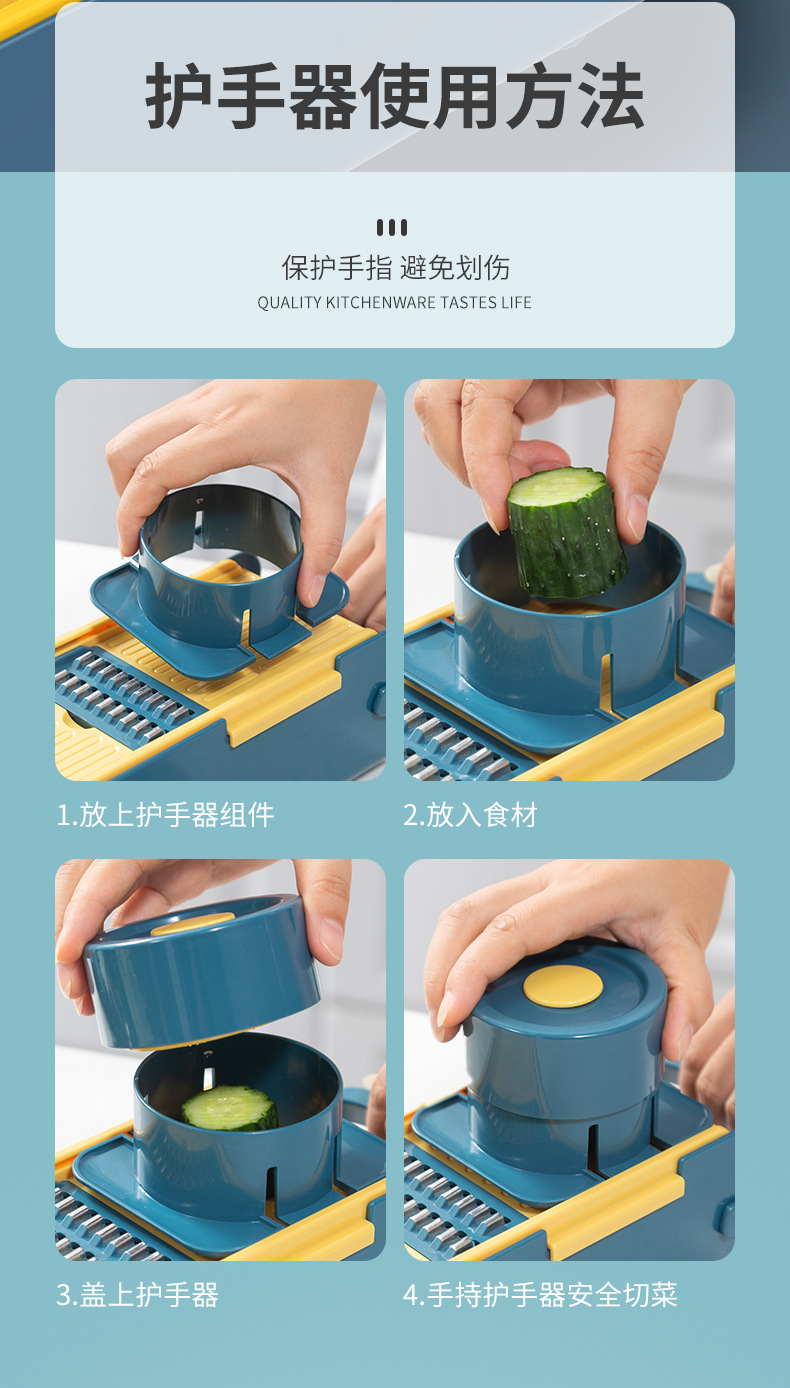 护手器使用方法

保护手指 避免划伤

QUALITY KITCHENWARE TASTES LIFE

1.放上护手器组件

2.放入食材

3.盖上护手器

4.手持护手器安全切菜