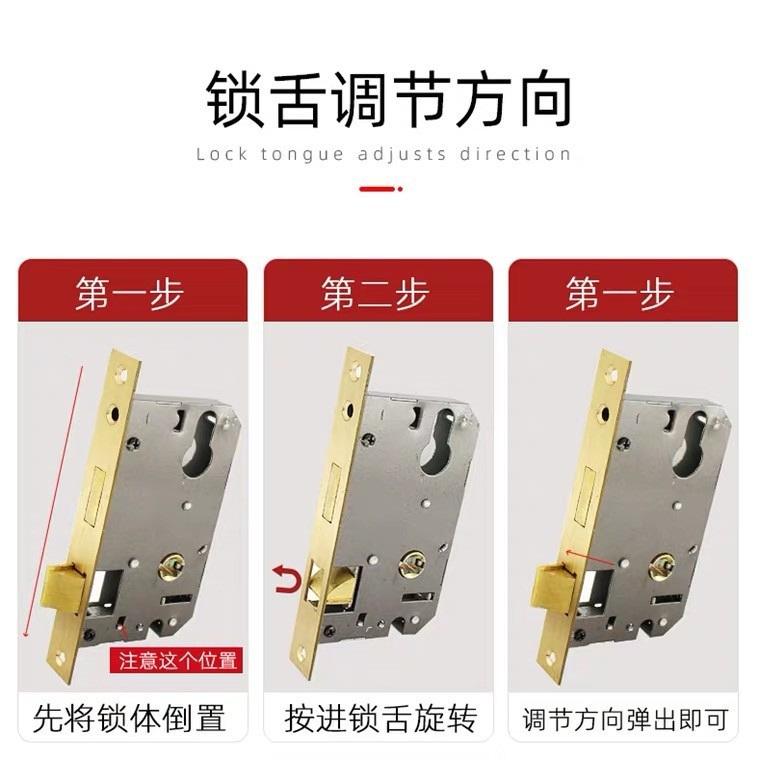 锁舌调节方向

Lock tongue adjusts direction

第一步

注意这个位置

先将锁体倒置

第二步

按进锁舌旋转

第一步

调节方向弹出即可