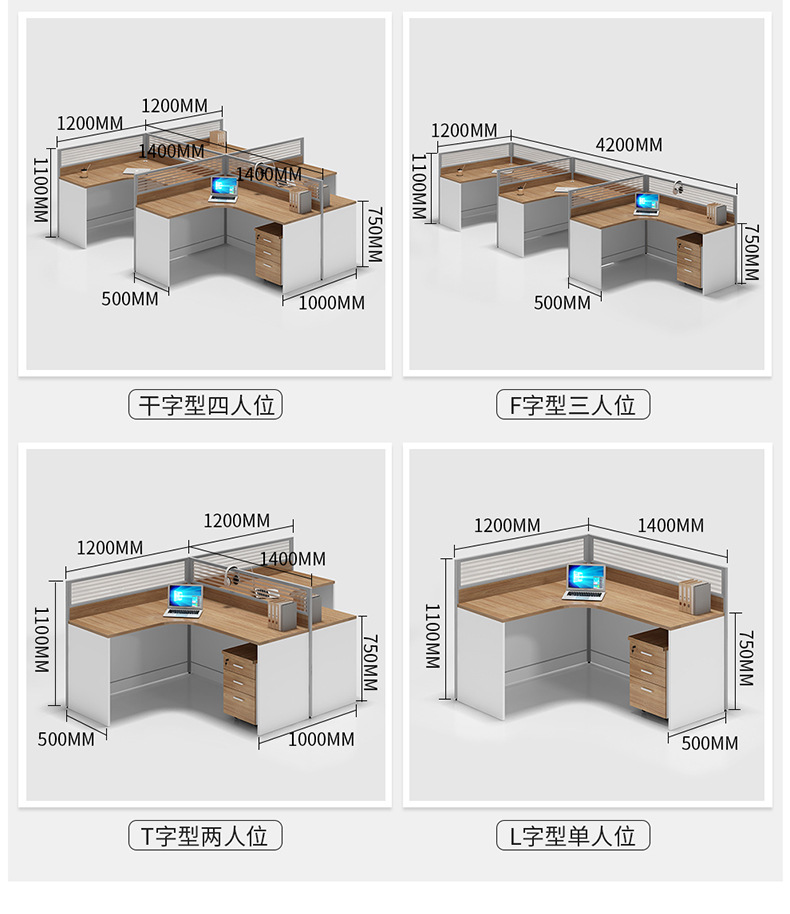 1200MM
1200MM
1400MM
1400MM
1100MM
750MM
500MM
1000MM

干字型四人位

1200MM
4200MM
1100MM
750MM
500MM

F字型三人位

1200MM
1200MM
1400MM
1100MM
750MM
500MM
1000MM

T字型两人位

1200MM
1400MM
1100MM
750MM
500MM

L字型单人位