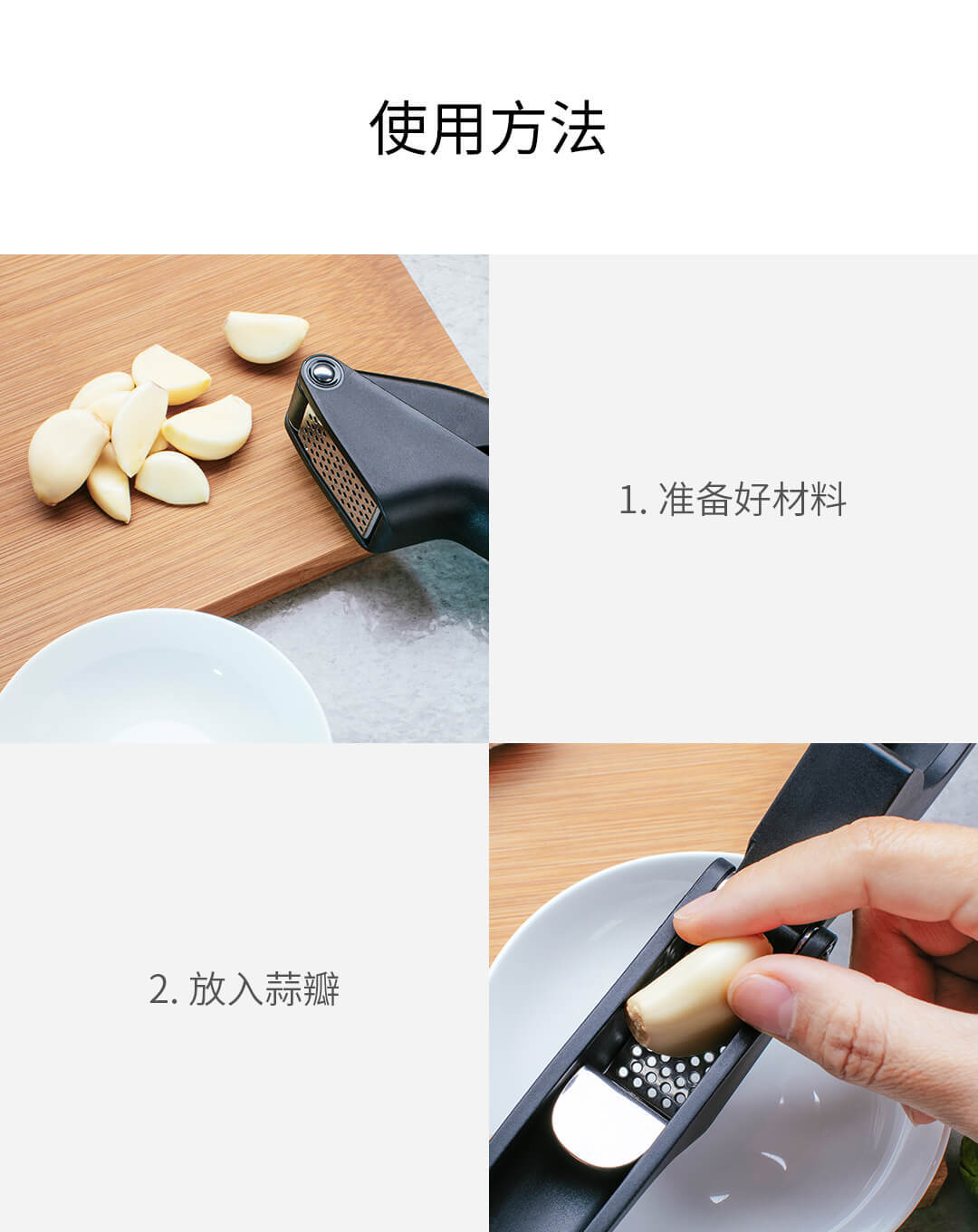 使用方法

1. 准备好材料

2. 放入蒜瓣