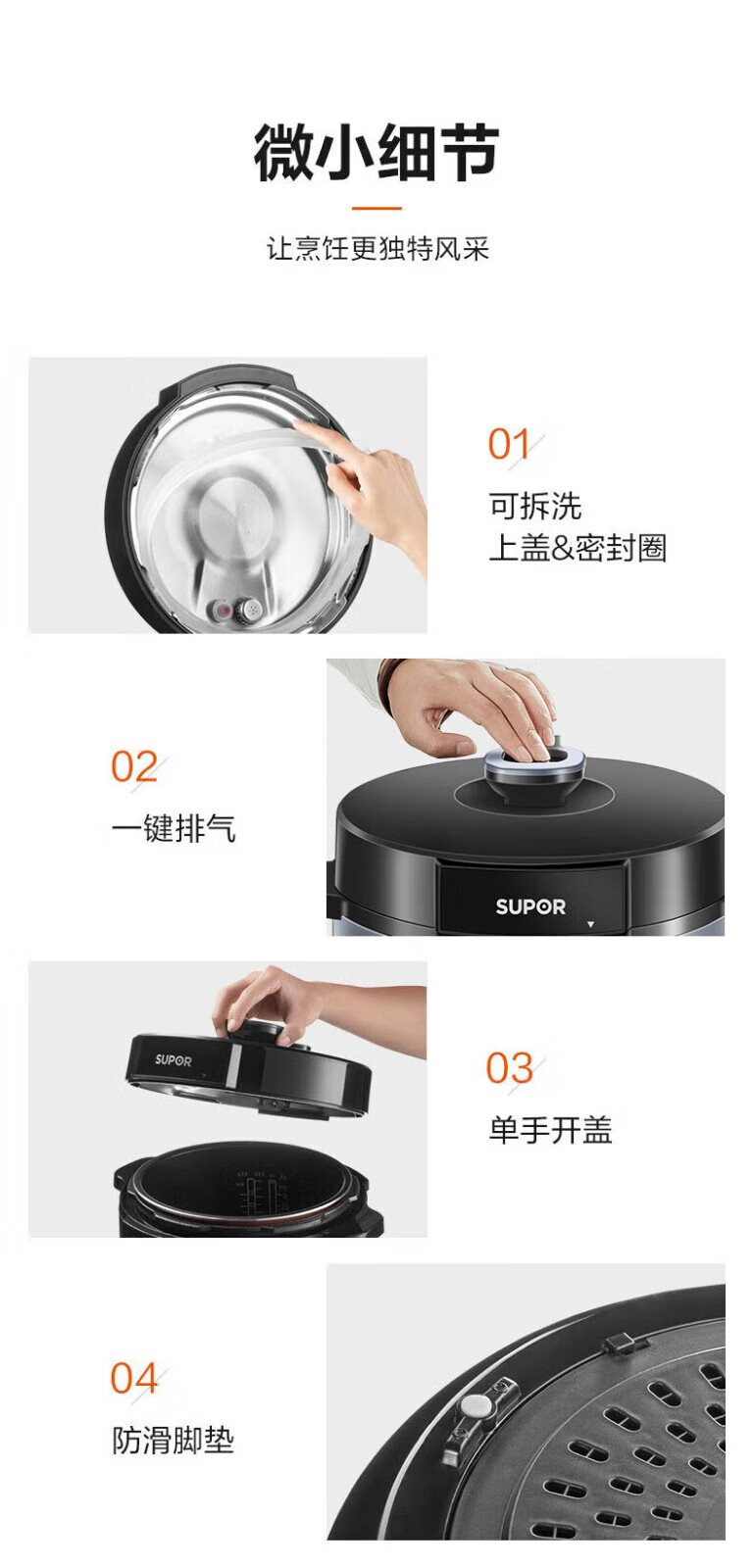 微小细节

让烹饪更独特风采

01

可拆洗
上盖&密封圈

02

一键排气

SUPOR

SUPOR

03

单手开盖

04

防滑脚垫