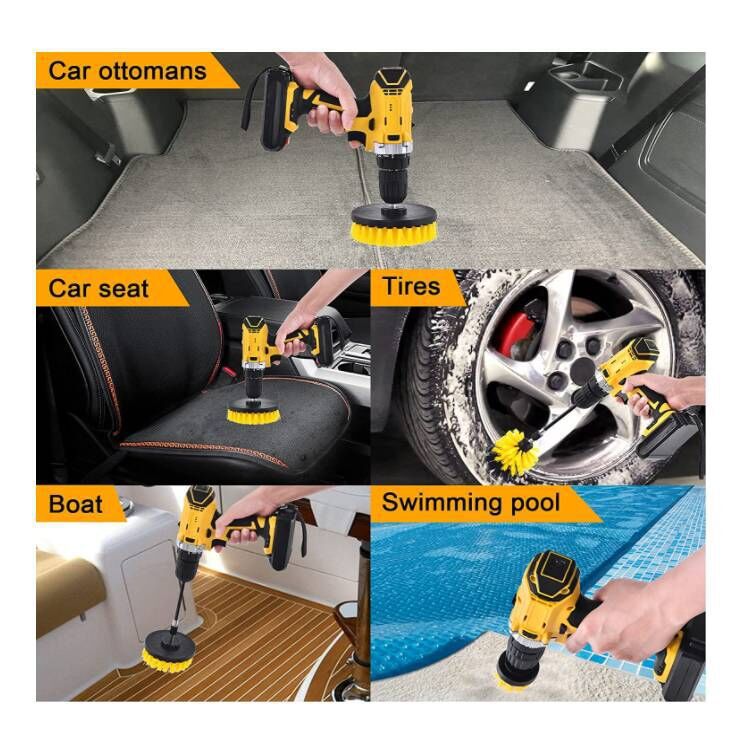 Car ottomans

Car seat

Tires

Boat

Swimming pool