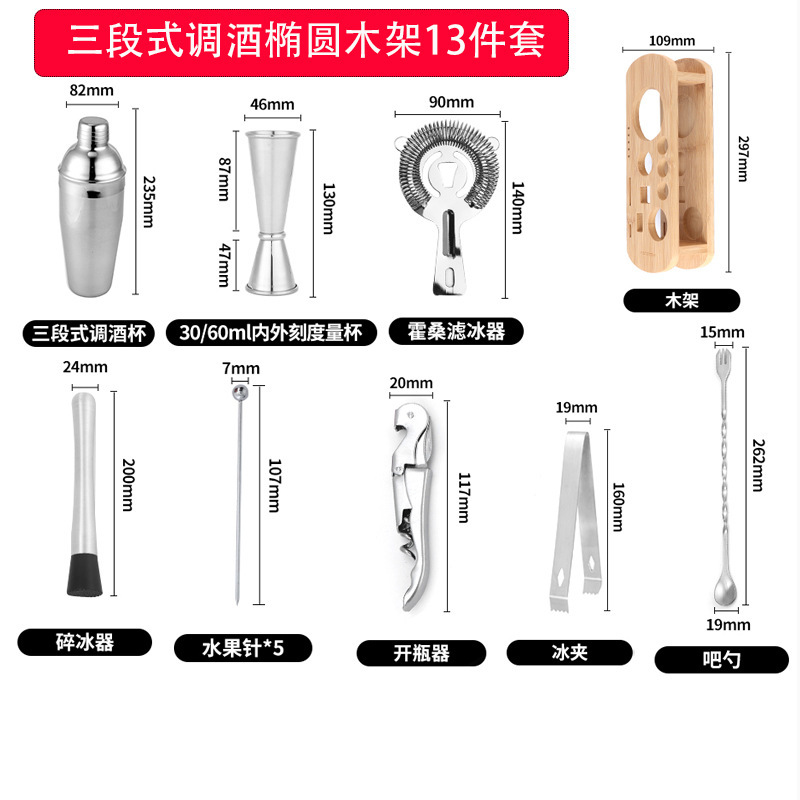 三段式调酒椭圆木架13件套

82mm
235mm
三段式调酒杯

46mm
87mm
47mm
130mm
30/60ml内外刻度量杯

90mm
140mm
霍桑滤冰器

109mm
297mm
木架

24mm
200mm
碎冰器

7mm
107mm
水果针*5

20mm
117mm
开瓶器

19mm
160mm
冰夹

15mm
262mm
19mm
吧勺