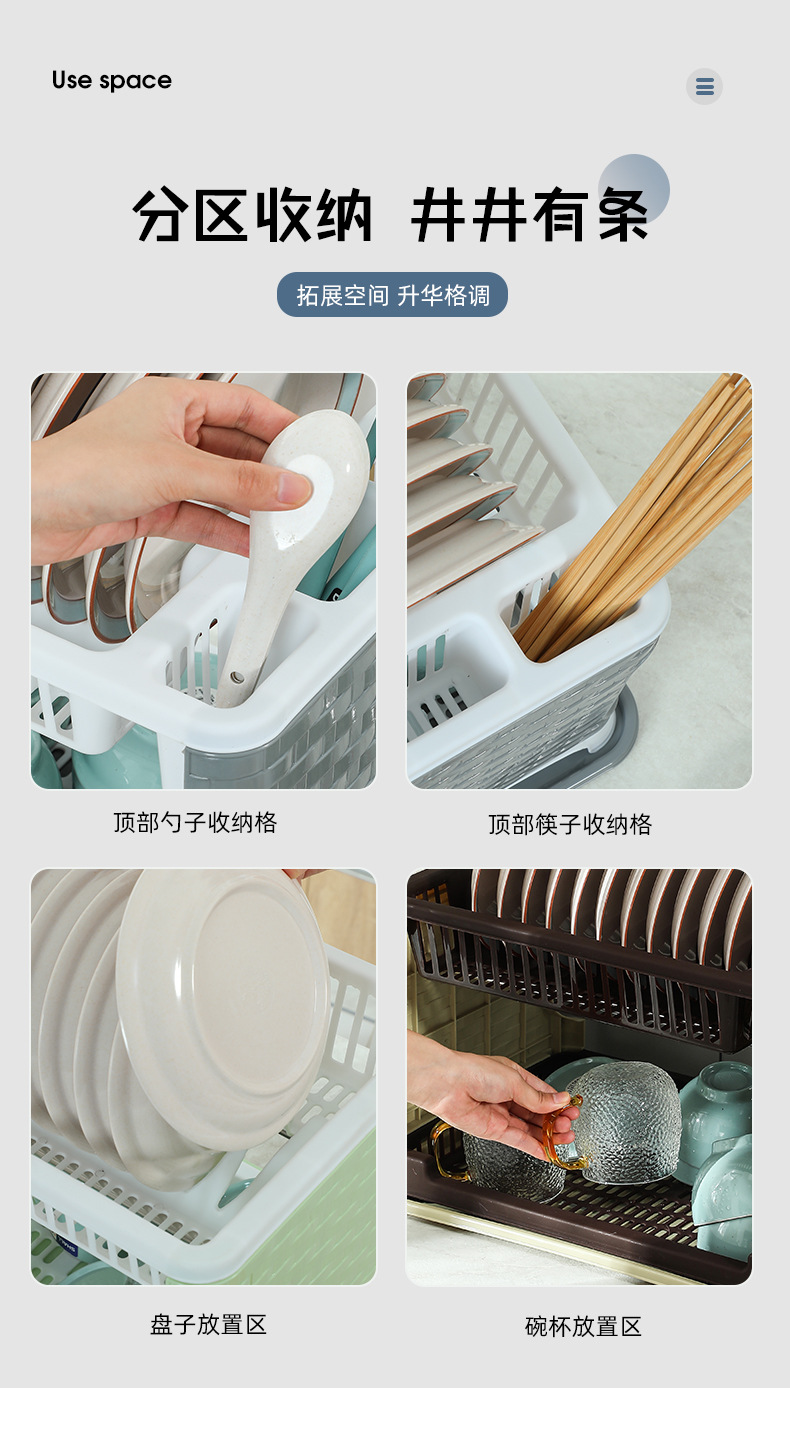 Use space

分区收纳 井井有条

拓展空间 升华格调

顶部勺子收纳格

顶部筷子收纳格

盘子放置区

碗杯放置区