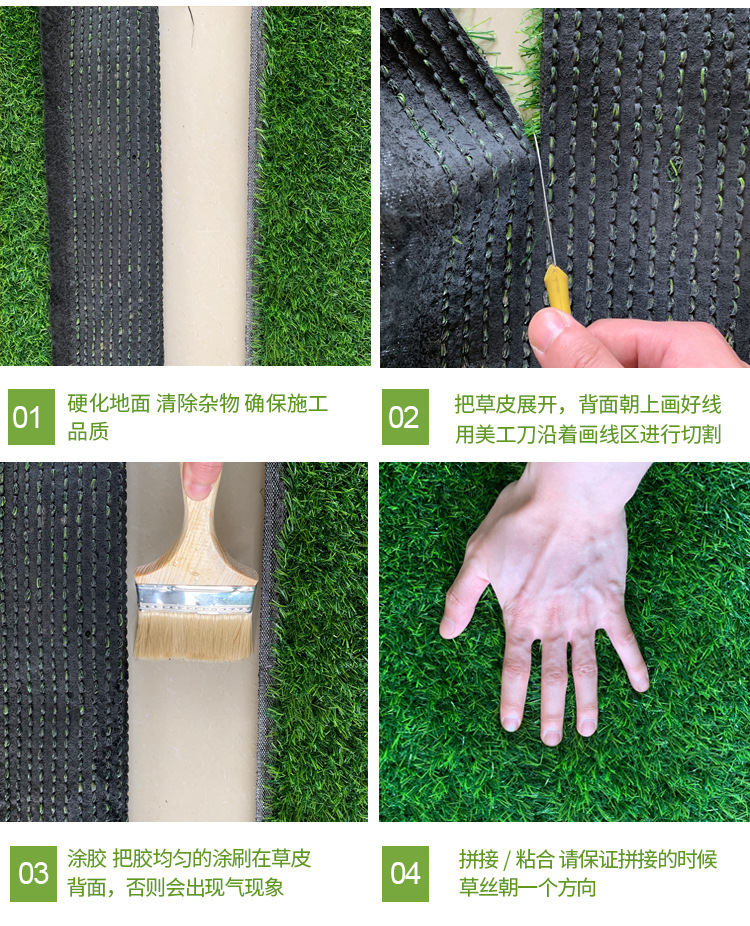 01

硬化地面 清除杂物 确保施工品质

02

把草皮展开，背面朝上画好线
用美工刀沿着画线区进行切割

03

涂胶 把胶均匀的涂刷在草皮背面，否则会出现气现象

04

拼接 / 粘合 请保证拼接的时候草丝朝一个方向