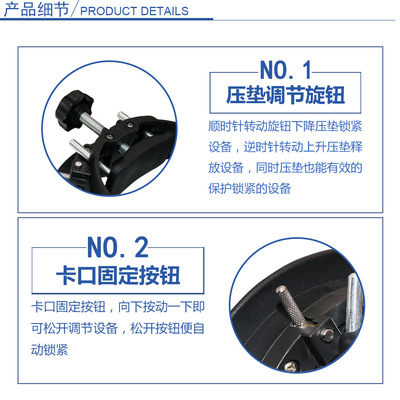 产品细节/PRODUCT DETAILS

NO. 1
压垫调节旋钮

顺时针转动旋钮下降压垫锁紧设备，逆时针转动上升压垫释放设备，同时压垫也能有效的保护锁紧的设备

NO. 2
卡口固定按钮

卡口固定按钮，向下按动一下即可松开调节设备，松开按钮便自动锁紧