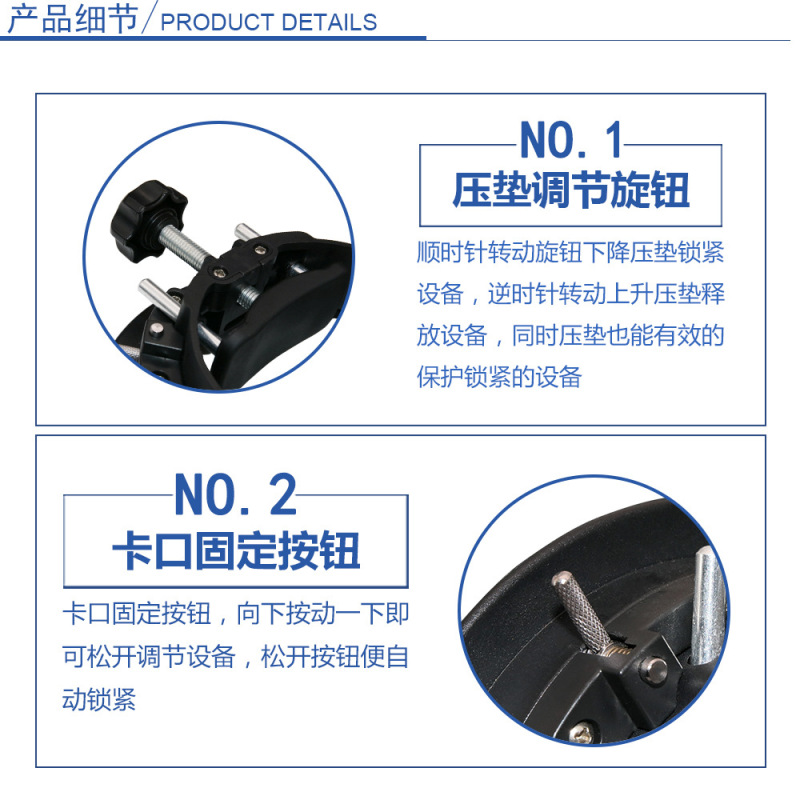 产品细节/PRODUCT DETAILS

NO. 1
压垫调节旋钮

顺时针转动旋钮下降压垫锁紧设备，逆时针转动上升压垫释放设备，同时压垫也能有效的保护锁紧的设备

NO. 2
卡口固定按钮

卡口固定按钮，向下按动一下即可松开调节设备，松开按钮便自动锁紧