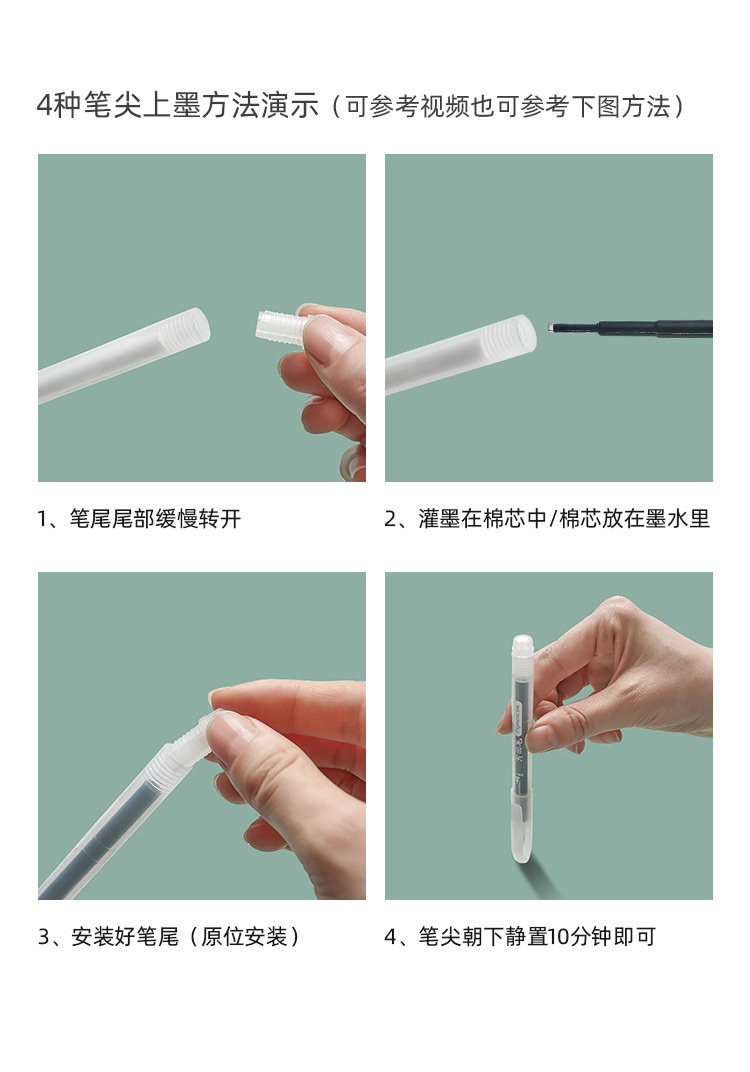 4种笔尖上墨方法演示（可参考视频也可参考下图方法）

1、笔尾尾部缓慢转开

2、灌墨在棉芯中/棉芯放在墨水里

3、安装好笔尾（原位安装）

4、笔尖朝下静置10分钟即可