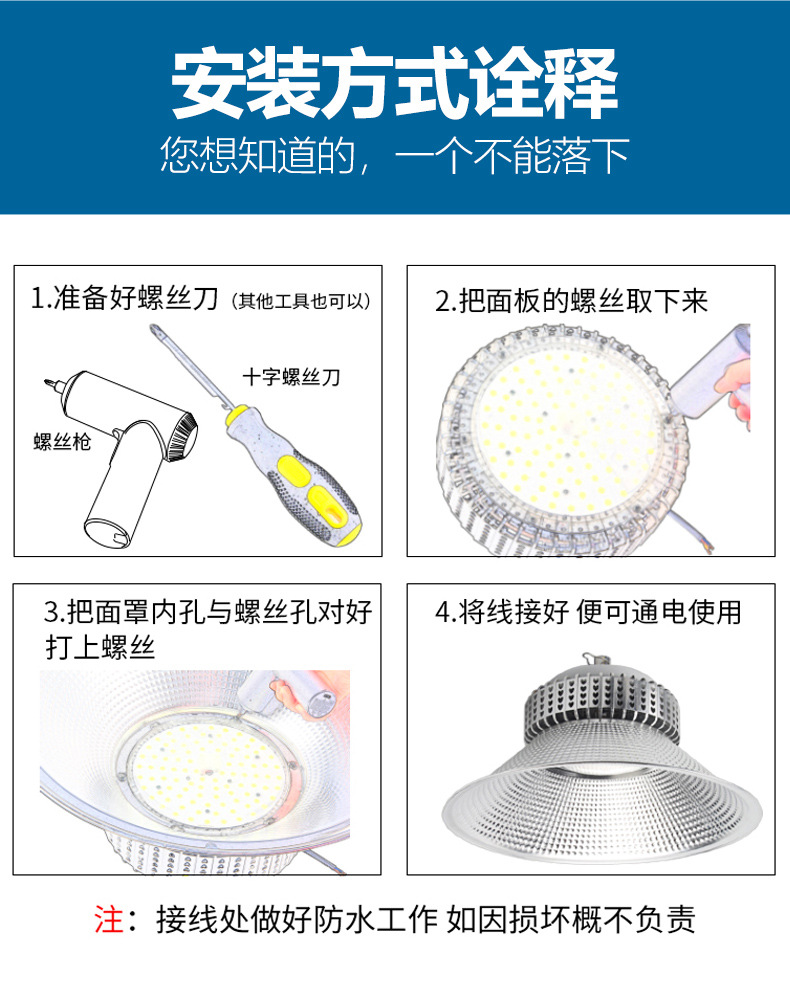 安装方式诠释
您想知道的，一个不能落下

1.准备好螺丝刀（其他工具也可以）
十字螺丝刀
螺丝枪

2.把面板的螺丝取下来

3.把面罩内孔与螺丝孔对好打上螺丝

4.将线接好 便可通电使用

注：接线处做好防水工作 如因损坏概不负责