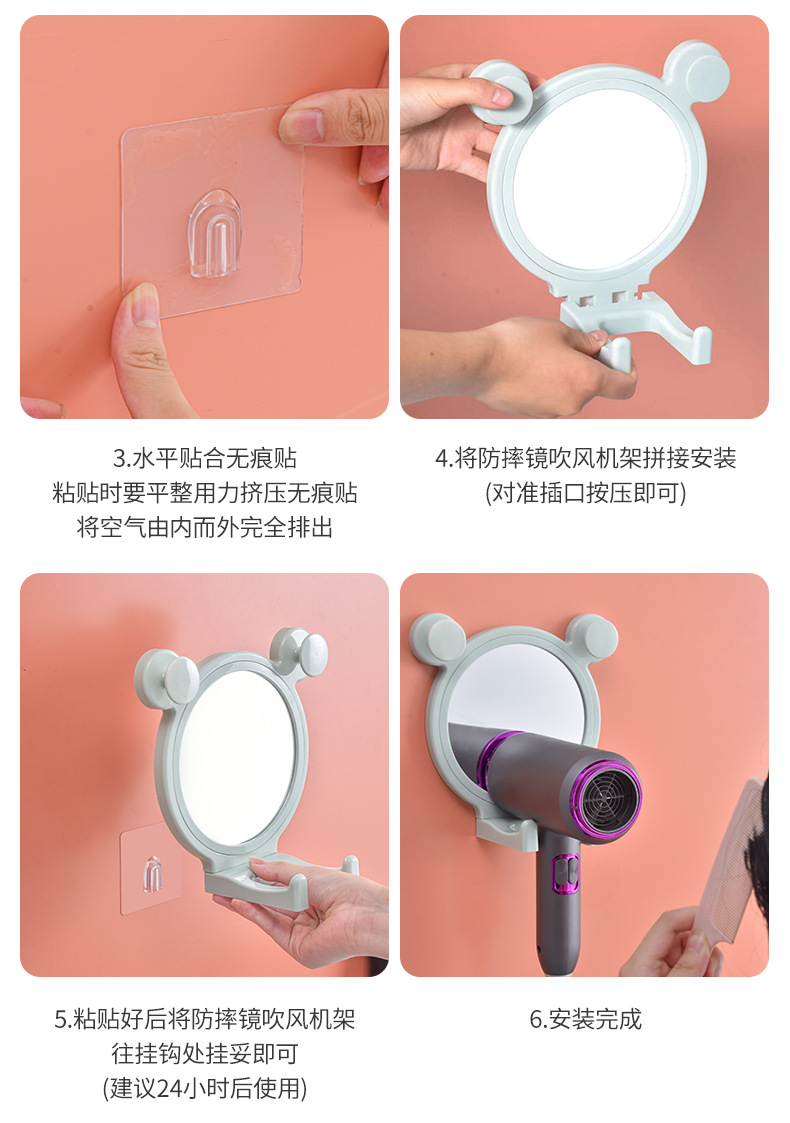 3.水平贴合无痕贴
粘贴时要平整用力挤压无痕贴
将空气由内而外完全排出

4.将防摔镜吹风机架拼接安装
(对准插口按压即可)

5.粘贴好后将防摔镜吹风机架
往挂钩处挂妥即可
(建议24小时后使用)

6.安装完成