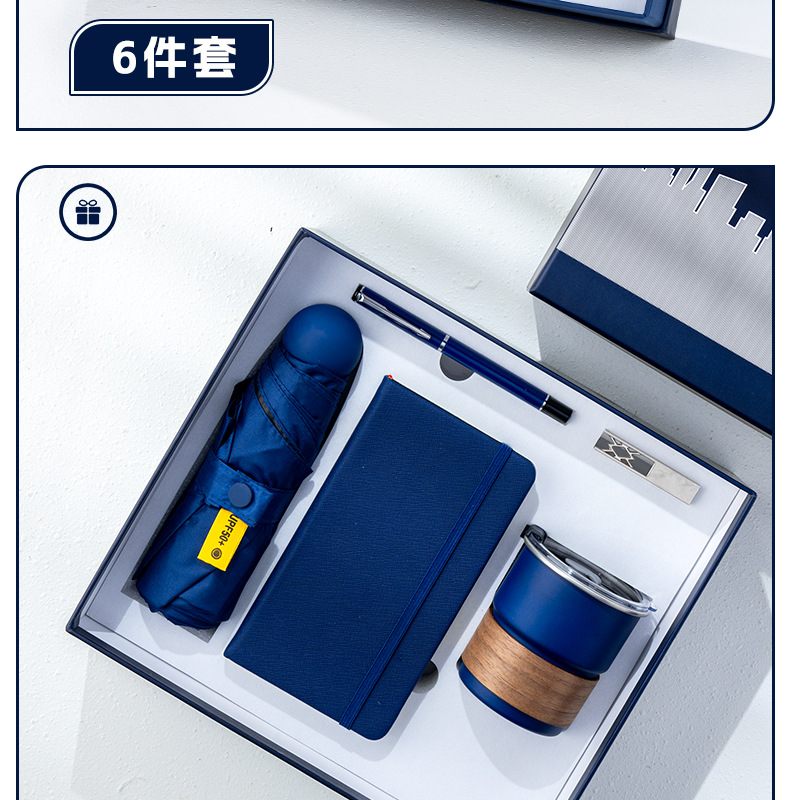 6件套

UPF50+