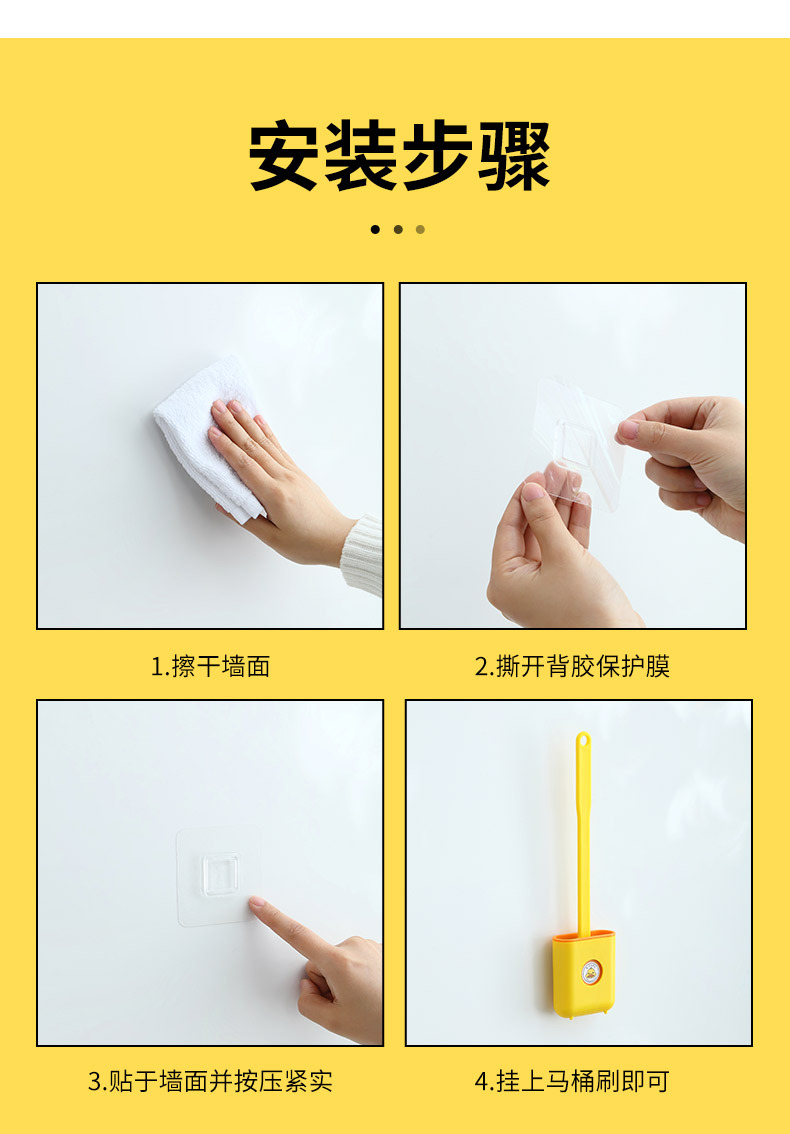 安装步骤

1.擦干墙面

2.撕开背胶保护膜

3.贴于墙面并按压紧实

4.挂上马桶刷即可