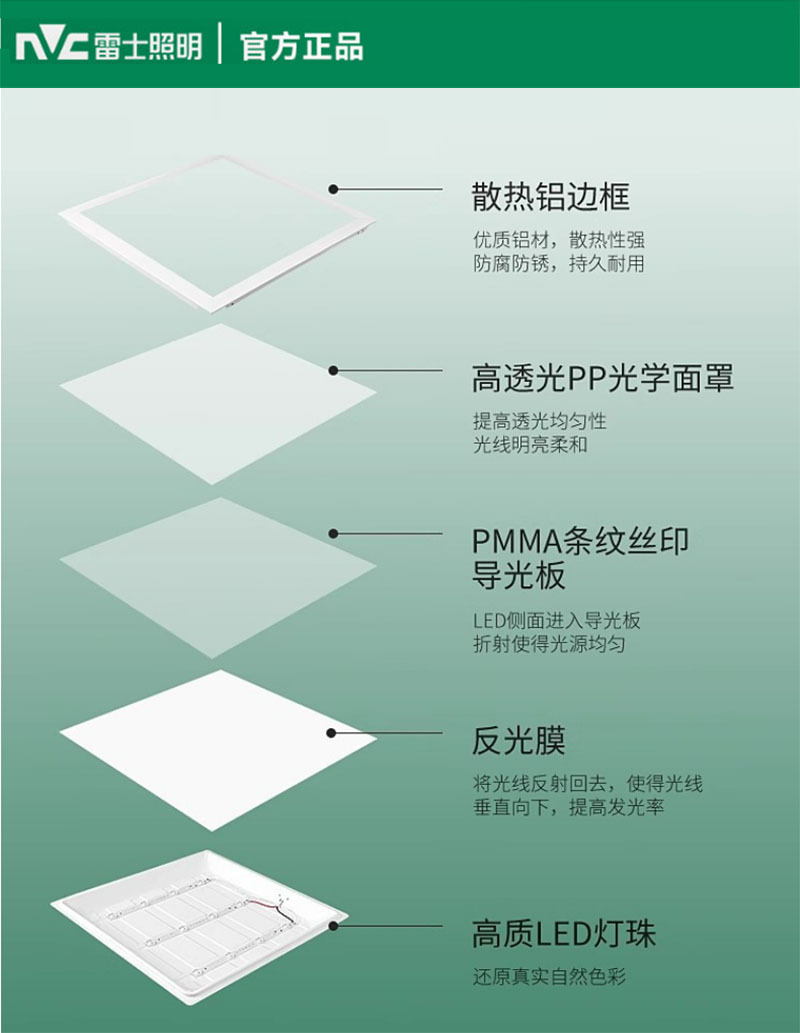 NVC 雷士照明 | 官方正品

散热铝边框

优质铝材，散热性强
防腐防锈，持久耐用

高透光PP光学面罩

提高透光均匀性
光线明亮柔和

PMMA条纹丝印导光板

LED侧面进入导光板
折射使得光源均匀

反光膜

将光线反射回去，使得光线
垂直向下，提高发光率

高质LED灯珠

还原真实自然色彩