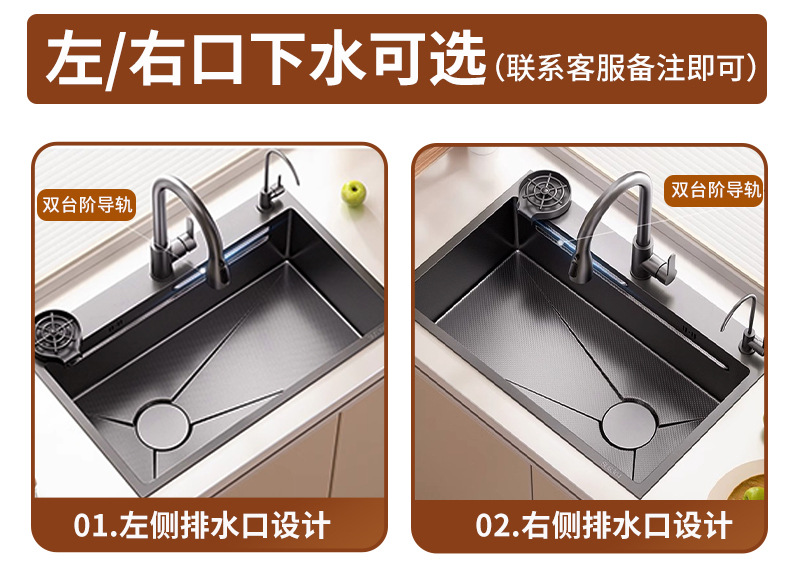 左/右口下水可选（联系客服备注即可）

双台阶导轨

01.左侧排水口设计

双台阶导轨

02.右侧排水口设计