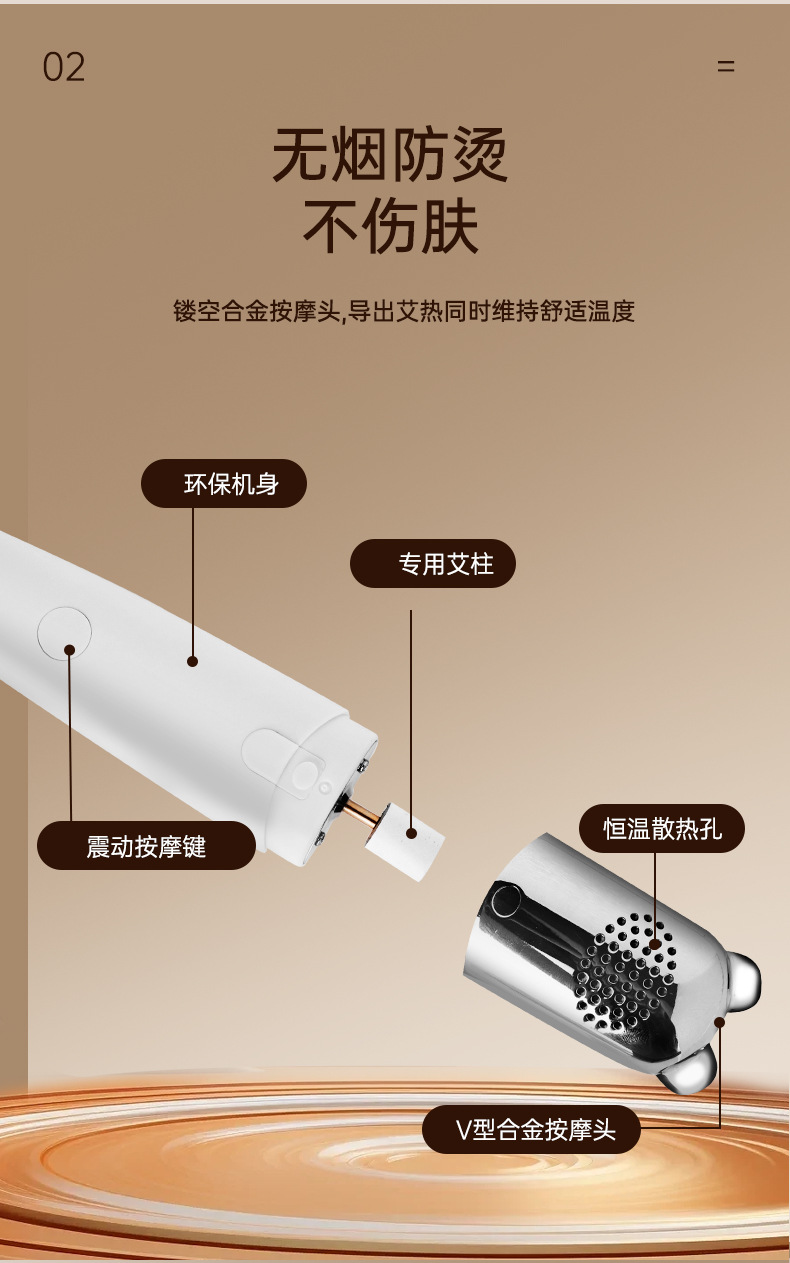 02

=

无烟防烫
不伤肤

镂空合金按摩头,导出艾热同时维持舒适温度

环保机身

专用艾柱

震动按摩键

恒温散热孔

V型合金按摩头