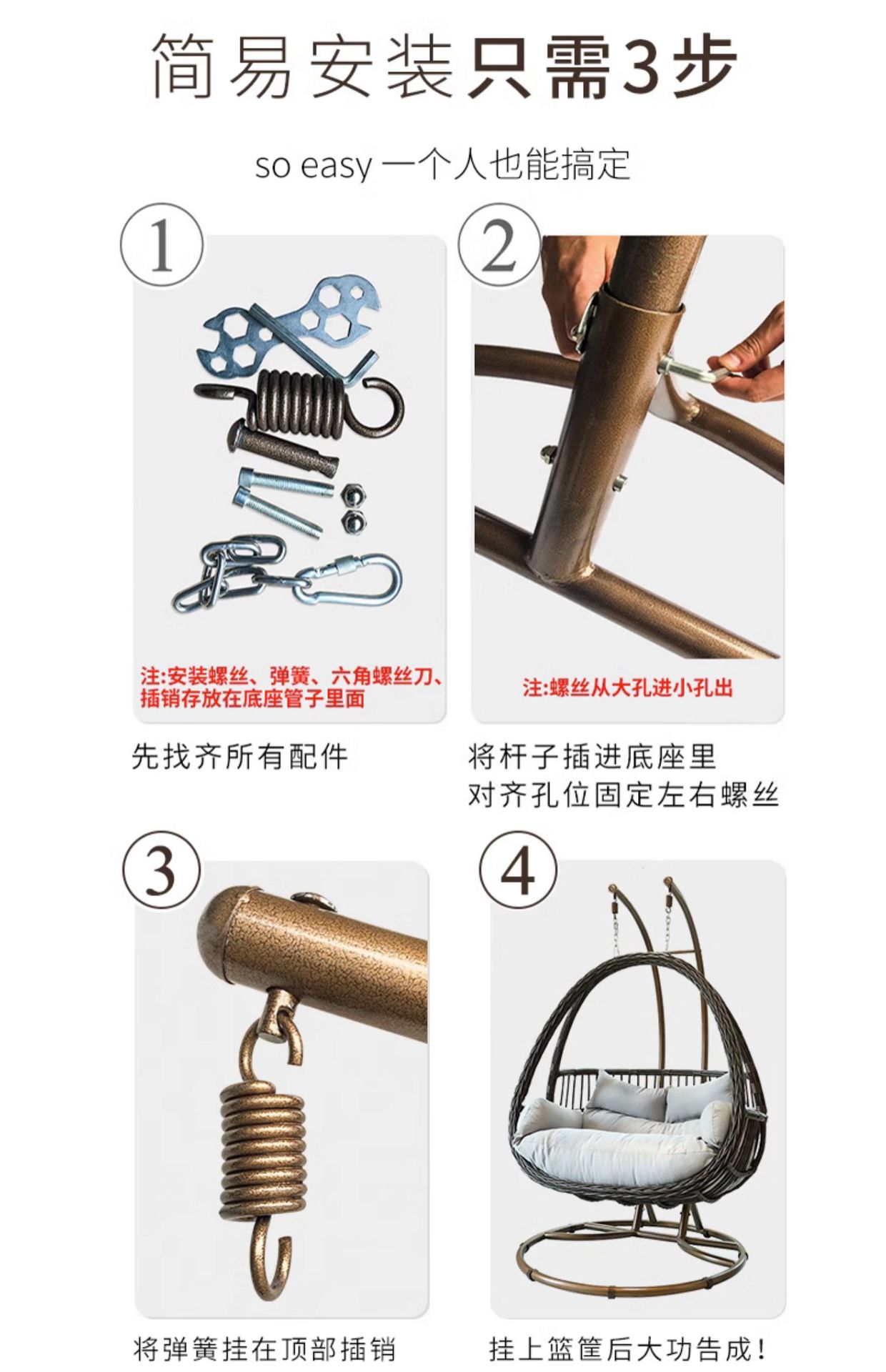 简易安装只需3步

so easy 一个人也能搞定

1

注:安装螺丝、弹簧、六角螺丝刀、插销存放在底座管子里面

先找齐所有配件

2

注:螺丝从大孔进小孔出

将杆子插进底座里
对齐孔位固定左右螺丝

3

将弹簧挂在顶部插销

4

挂上篮筐后大功告成!