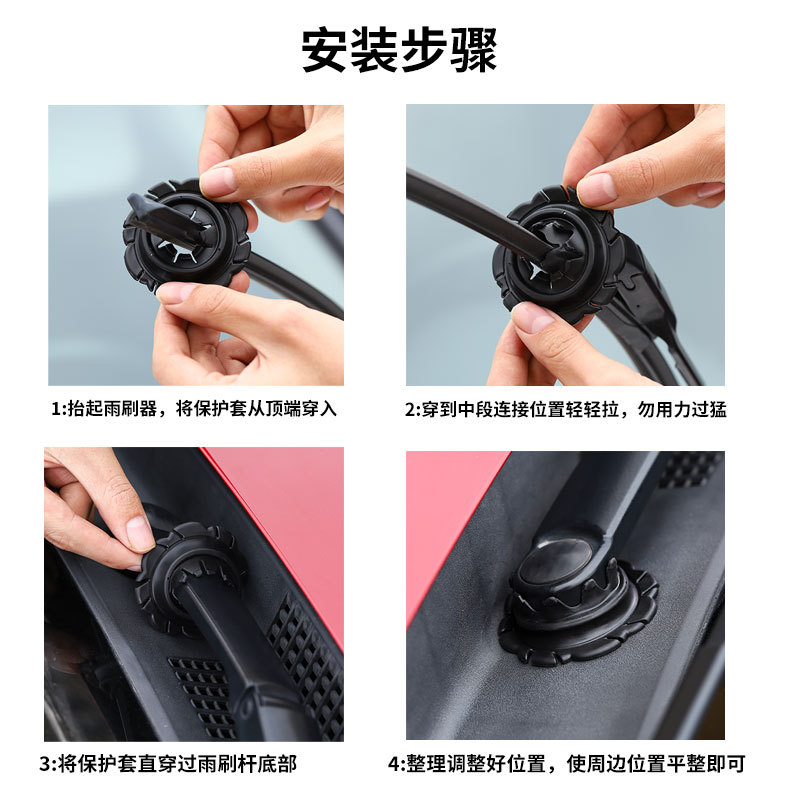 安装步骤

1:抬起雨刷器，将保护套从顶端穿入

2:穿到中段连接位置轻轻拉，勿用力过猛

3:将保护套直穿过雨刷杆底部

4:整理调整好位置，使周边位置平整即可