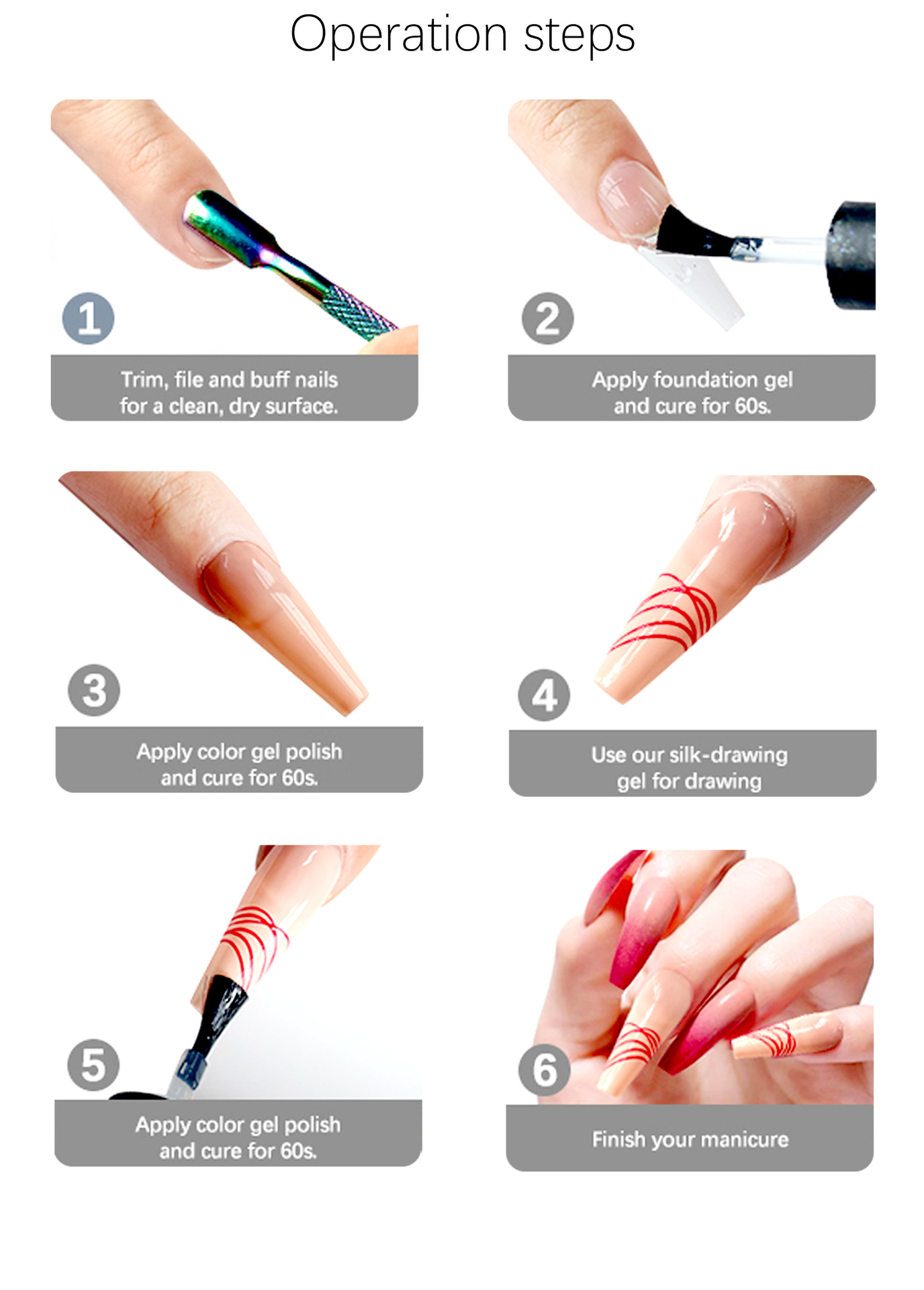 Operation steps

1
Trim, file and buff nails for a clean, dry surface.

2
Apply foundation gel and cure for 60s.

3
Apply color gel polish and cure for 60s.

4
Use our silk-drawing gel for drawing

5
Apply color gel polish and cure for 60s.

6
Finish your manicure