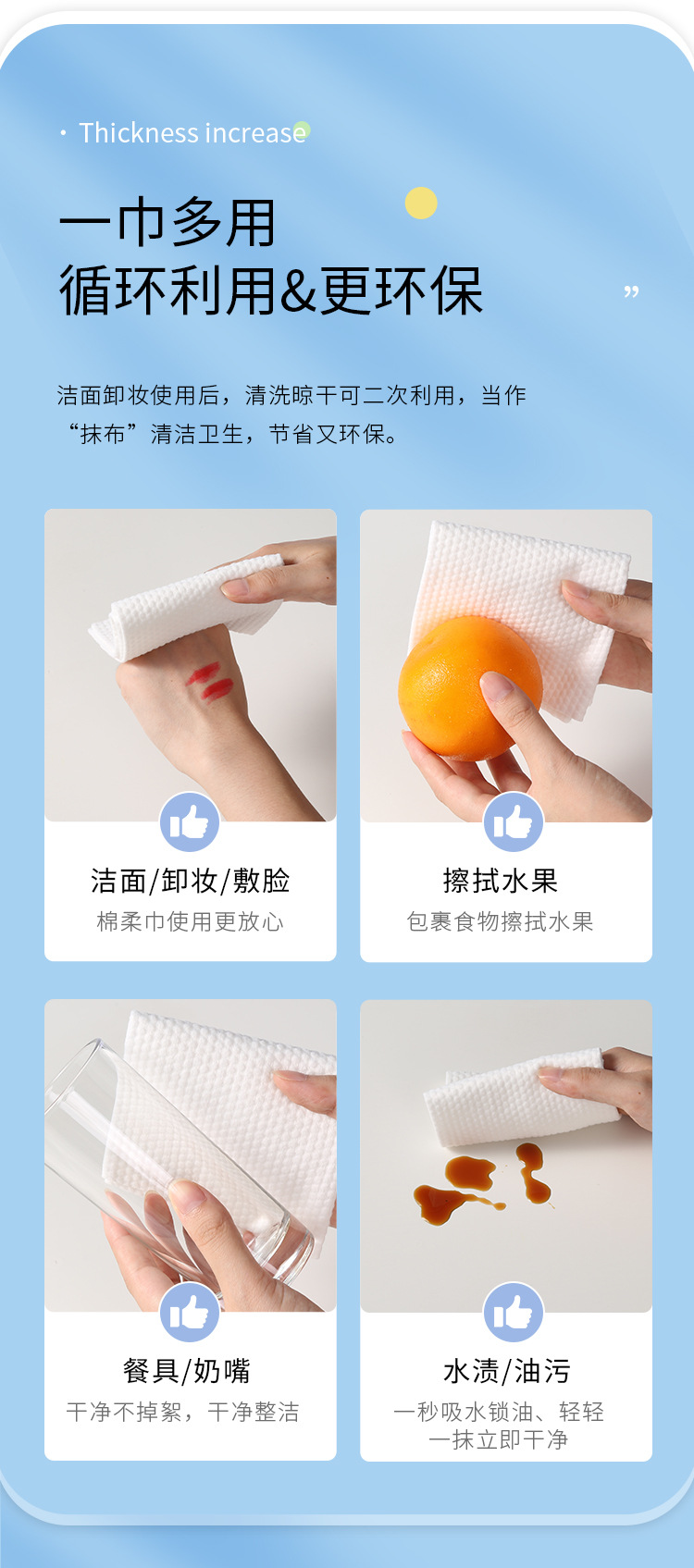 · Thickness increase

一巾多用
循环利用&更环保

”

洁面卸妆使用后，清洗晾干可二次利用，当作“抹布”清洁卫生，节省又环保。

洁面/卸妆/敷脸
棉柔巾使用更放心

擦拭水果
包裹食物擦拭水果

餐具/奶嘴
干净不掉絮，干净整洁

水渍/油污
一秒吸水锁油、轻轻一抹立即干净