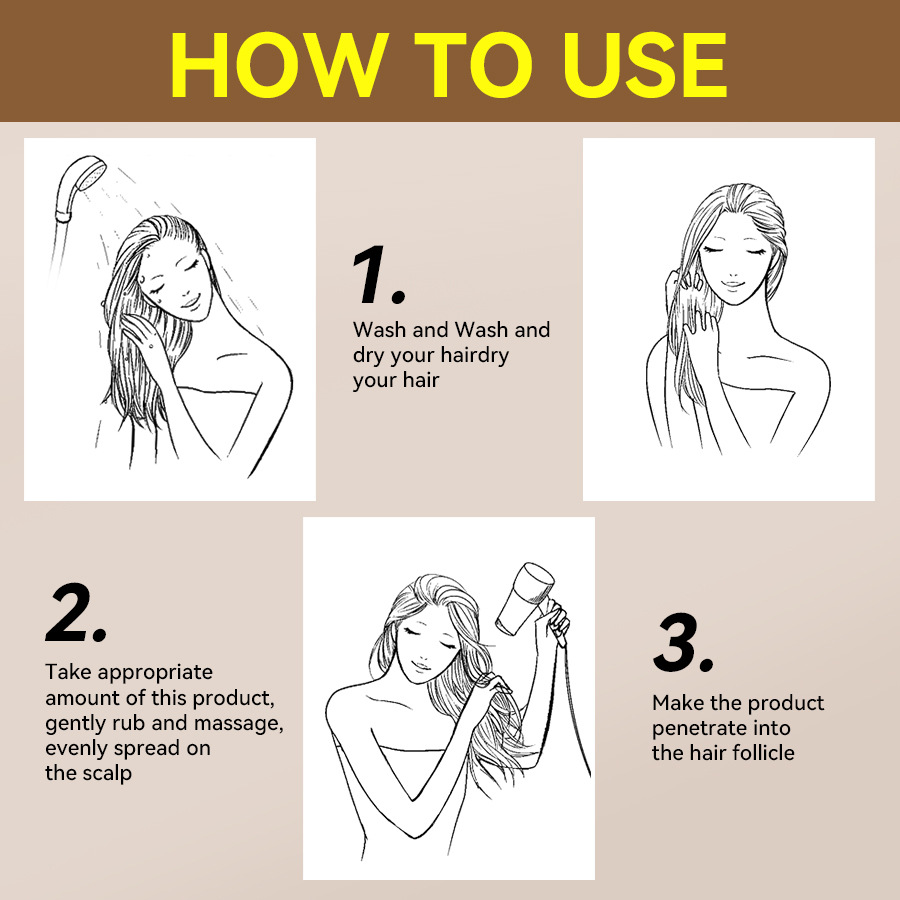 HOW TO USE

1.

Wash and Wash and dry your hairdry your hair

2.

Take appropriate amount of this product, gently rub and massage, evenly spread on the scalp

3.

Make the product penetrate into the hair follicle