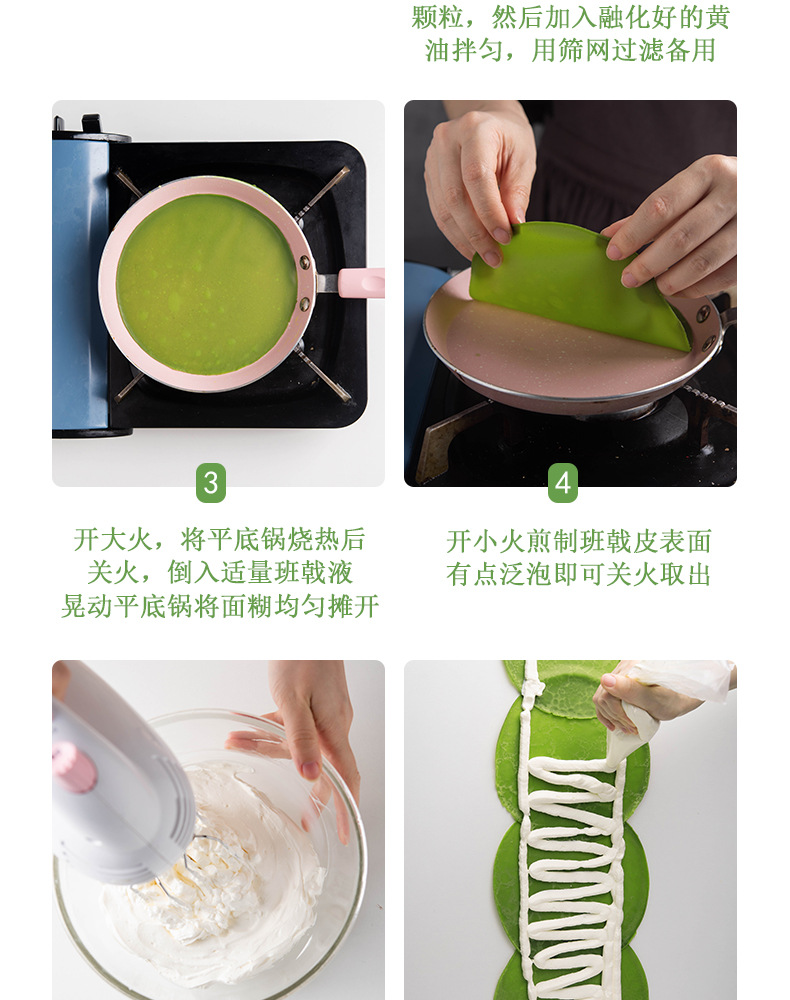 颗粒，然后加入融化好的黄油拌匀，用筛网过滤备用

3

开大火，将平底锅烧热后关火，倒入适量班戟液晃动平底锅将面糊均匀摊开

4

开小火煎制班戟皮表面有点泛泡即可关火取出