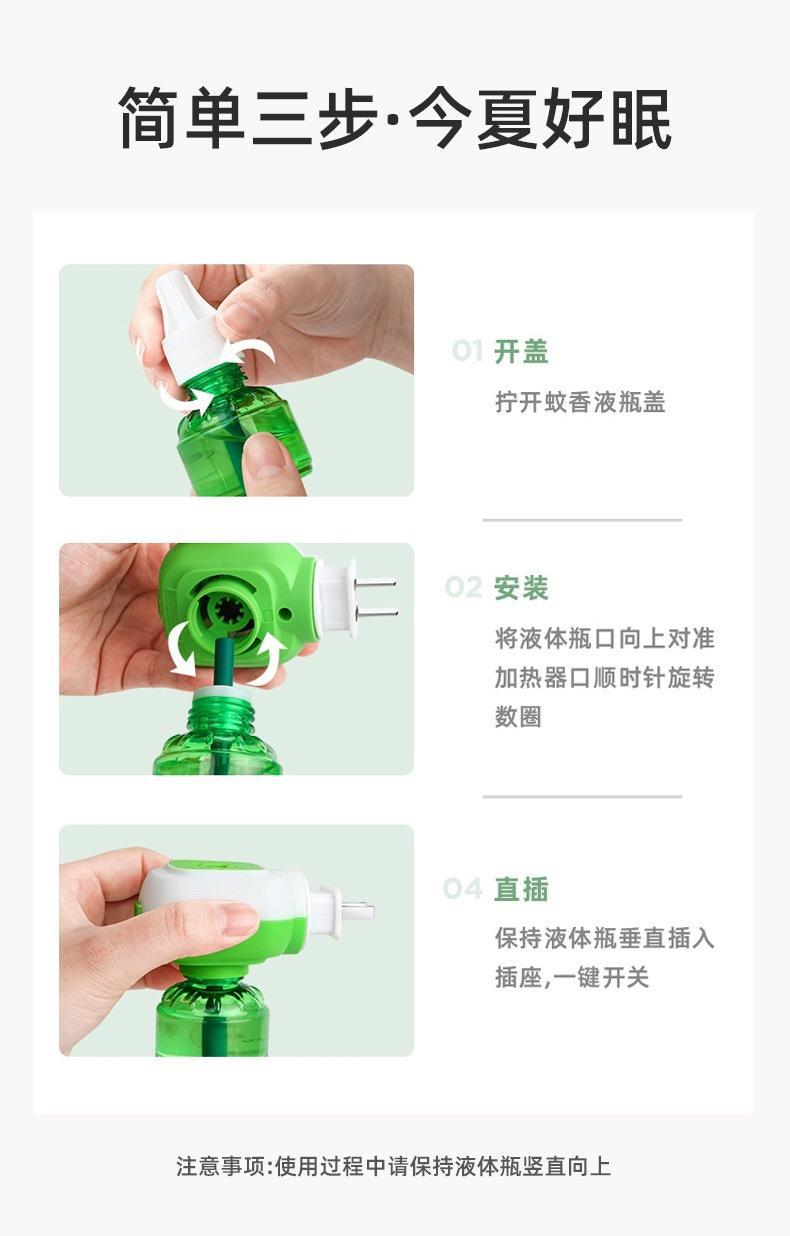 简单三步·今夏好眠

01 开盖

拧开蚊香液瓶盖

02 安装

将液体瓶口向上对准加热器口顺时针旋转数圈

04 直插

保持液体瓶垂直插入插座,一键开关

注意事项:使用过程中请保持液体瓶竖直向上