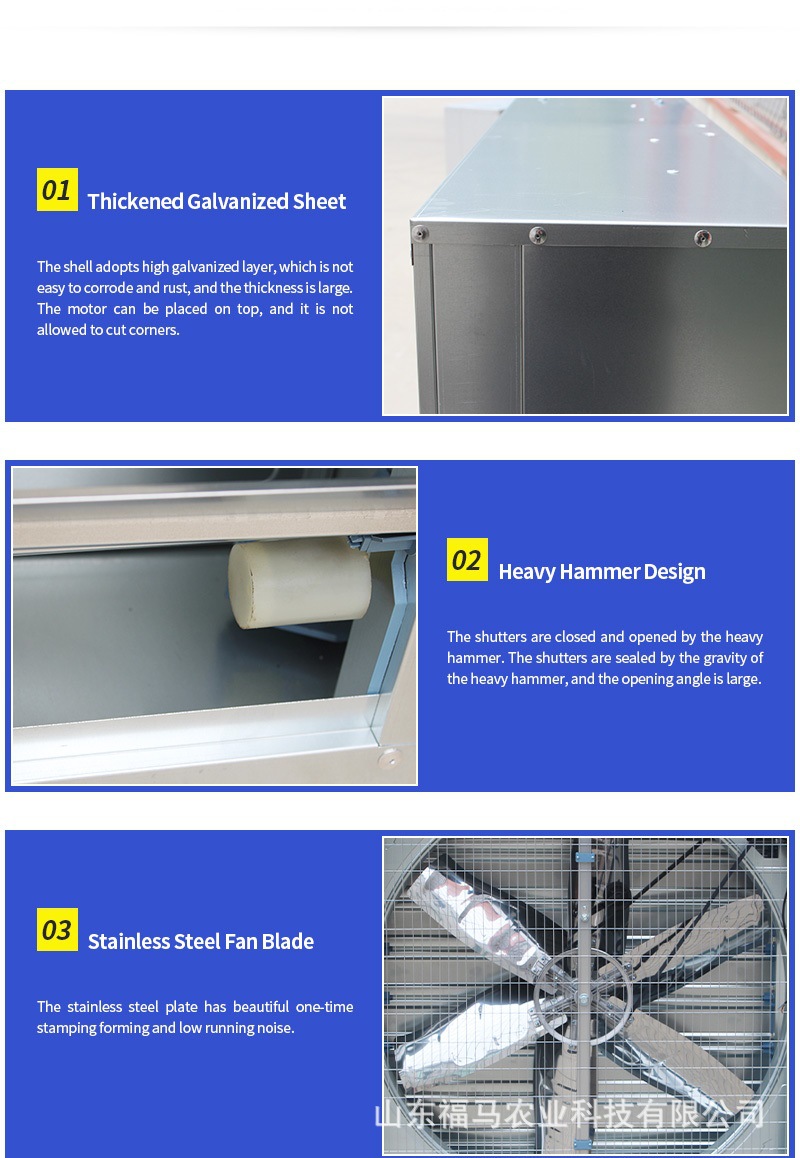 01 Thickened Galvanized Sheet

The shell adopts high galvanized layer, which is not easy to corrode and rust, and the thickness is large. The motor can be placed on top, and it is not allowed to cut corners.

02 Heavy Hammer Design

The shutters are closed and opened by the heavy hammer. The shutters are sealed by the gravity of the heavy hammer, and the opening angle is large.

03 Stainless Steel Fan Blade

The stainless steel plate has beautiful one-time stamping forming and low running noise.

山东福马农业科技有限公司