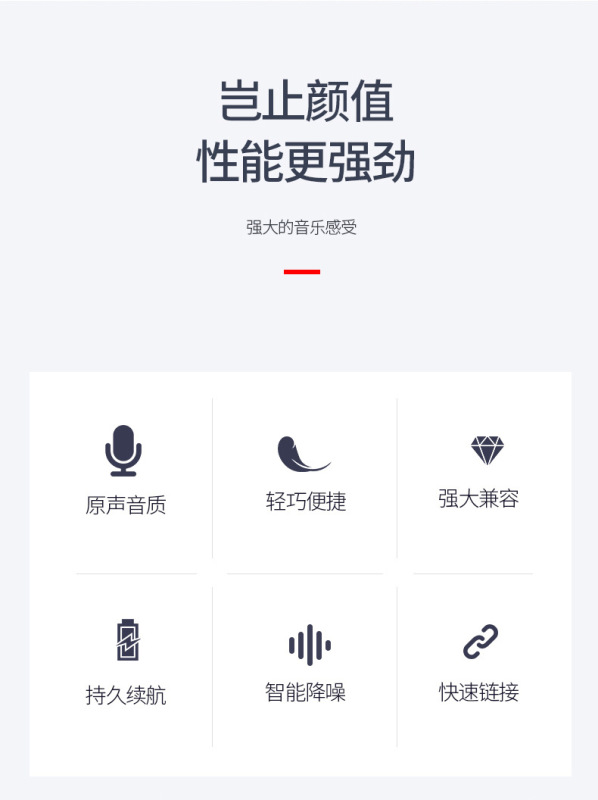 岂止颜值
性能更强劲

强大的音乐感受

原声音质

轻巧便捷

强大兼容

持久续航

智能降噪

快速链接