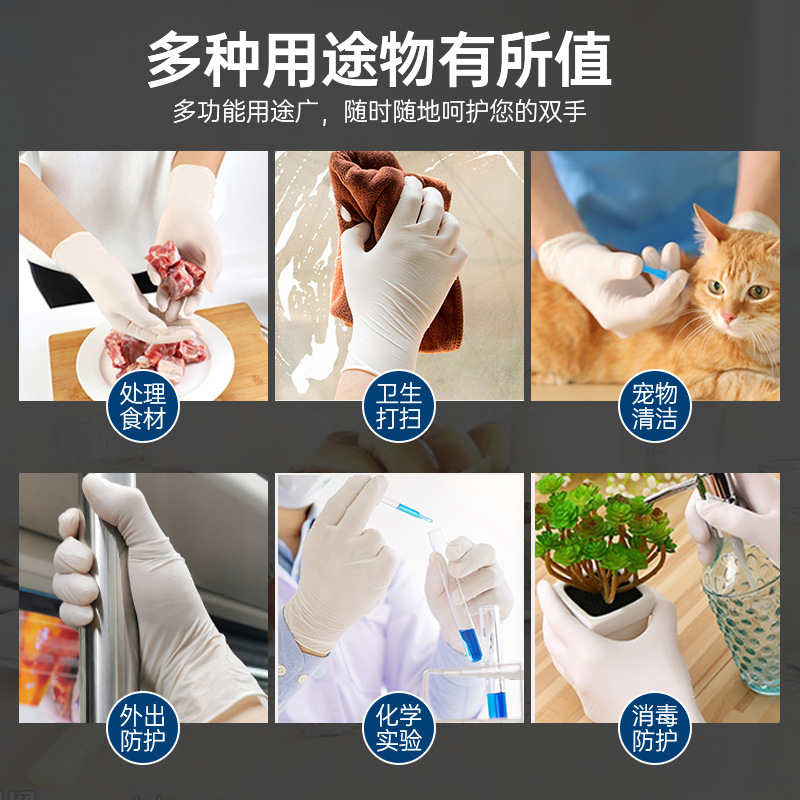 多种用途物有所值

多功能用途广，随时随地呵护您的双手

处理食材

卫生打扫

宠物清洁

外出防护

化学实验

消毒防护