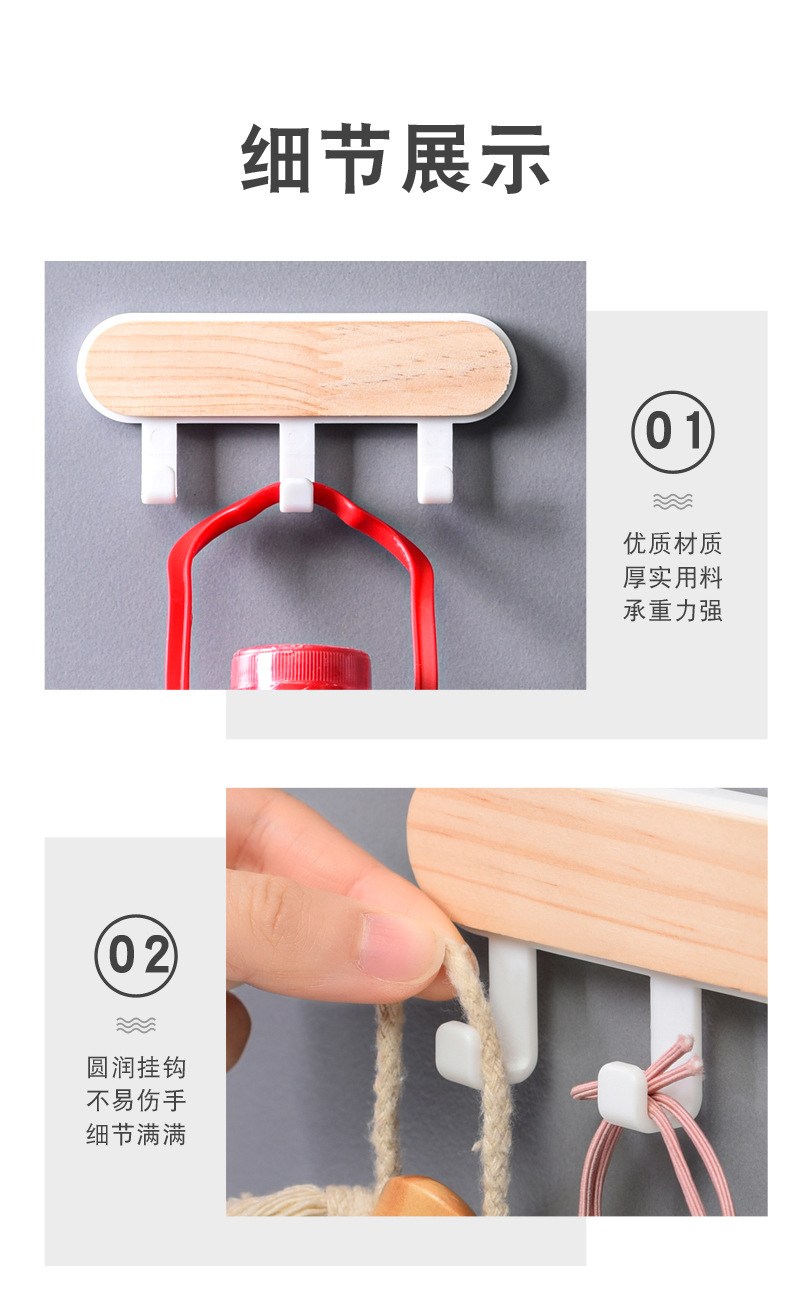 细节展示

01

优质材质
厚实用料
承重力强

02

圆润挂钩
不易伤手
细节满满