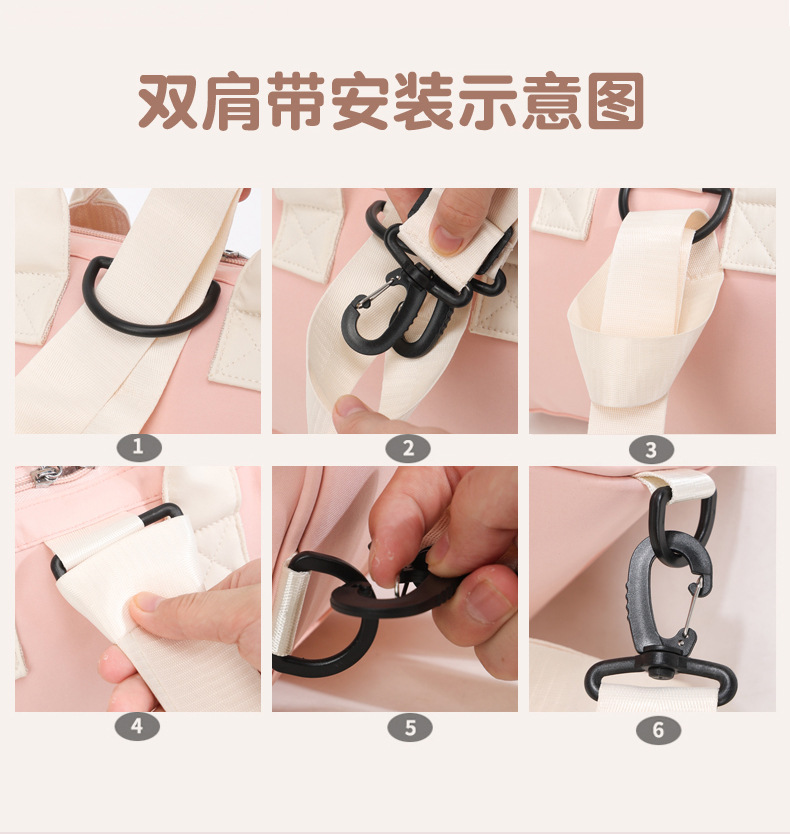 双肩带安装示意图

1

2

3

4

5

6