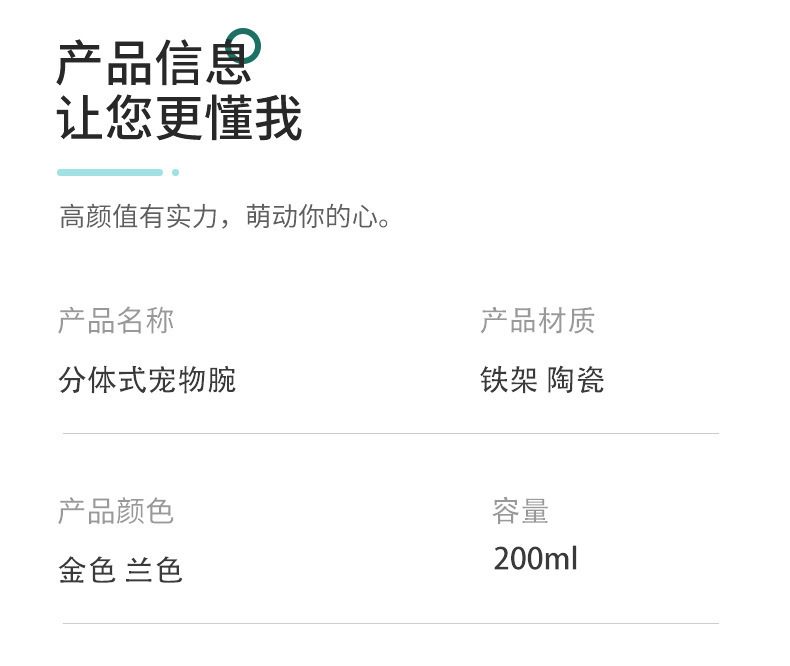 产品信息
让您更懂我

高颜值有实力，萌动你的心。

产品名称
分体式宠物腕

产品材质
铁架 陶瓷

产品颜色
金色 兰色

容量
200ml