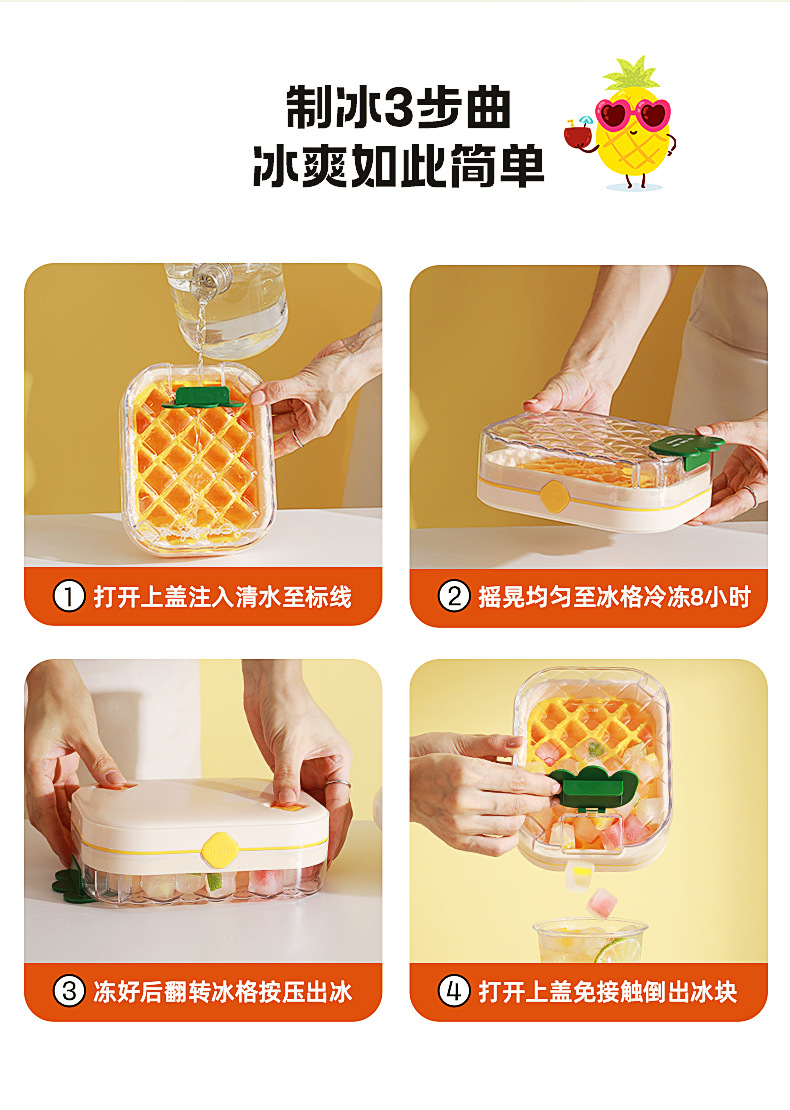 制冰3步曲
冰爽如此简单

① 打开上盖注入清水至标线

② 摇晃均匀至冰格冷冻8小时

③ 冻好后翻转冰格按压出冰

④ 打开上盖免接触倒出冰块