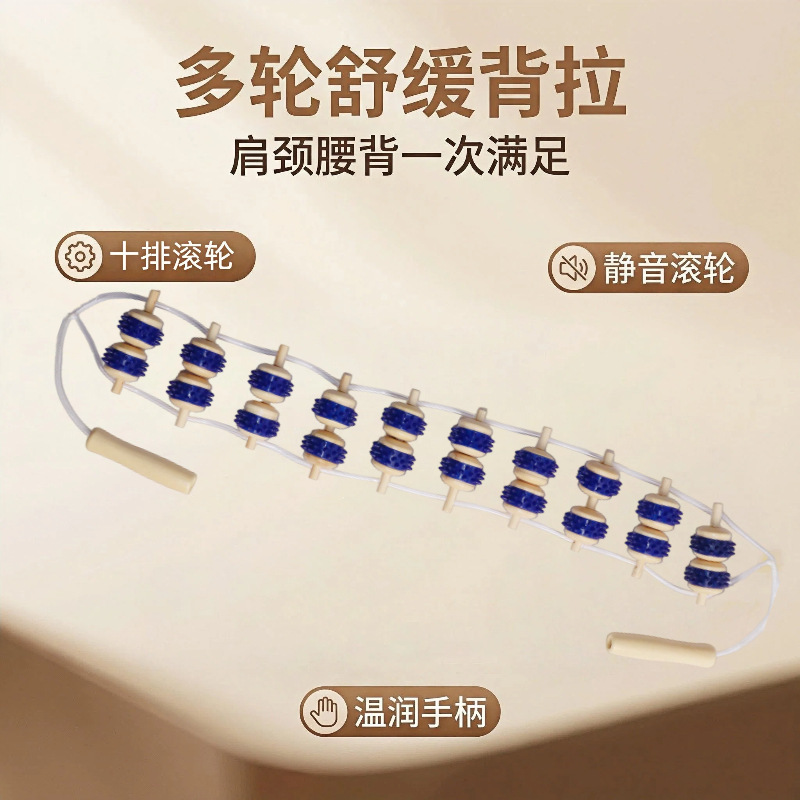 多轮舒缓背拉
肩颈腰背一次满足

十排滚轮

静音滚轮

温润手柄