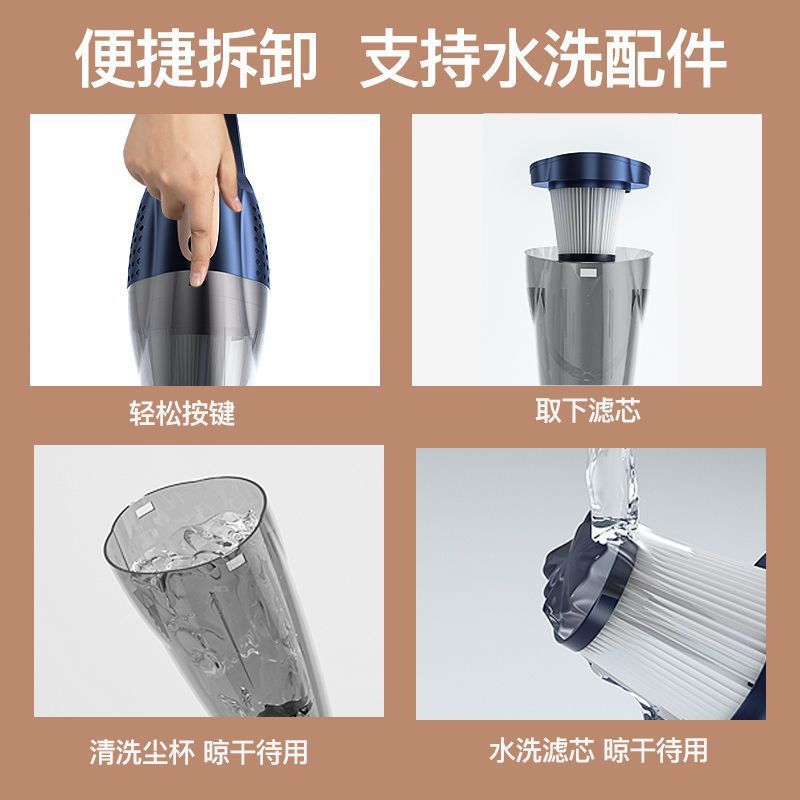 便捷拆卸 支持水洗配件

轻松按键

取下滤芯

清洗尘杯 晾干待用

水洗滤芯 晾干待用