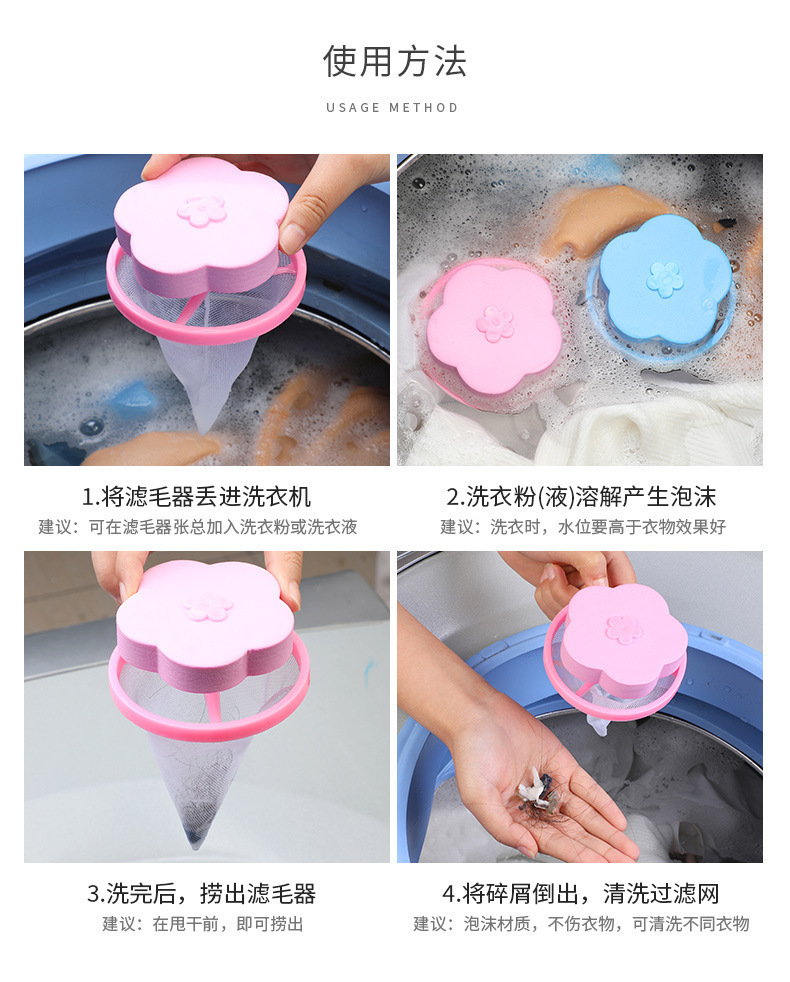 使用方法

USAGE METHOD

1.将滤毛器丢进洗衣机
建议：可在滤毛器张总加入洗衣粉或洗衣液

2.洗衣粉(液)溶解产生泡沫
建议：洗衣时，水位要高于衣物效果好

3.洗完后，捞出滤毛器
建议：在甩干前，即可捞出

4.将碎屑倒出，清洗过滤网
建议：泡沫材质，不伤衣物，可清洗不同衣物