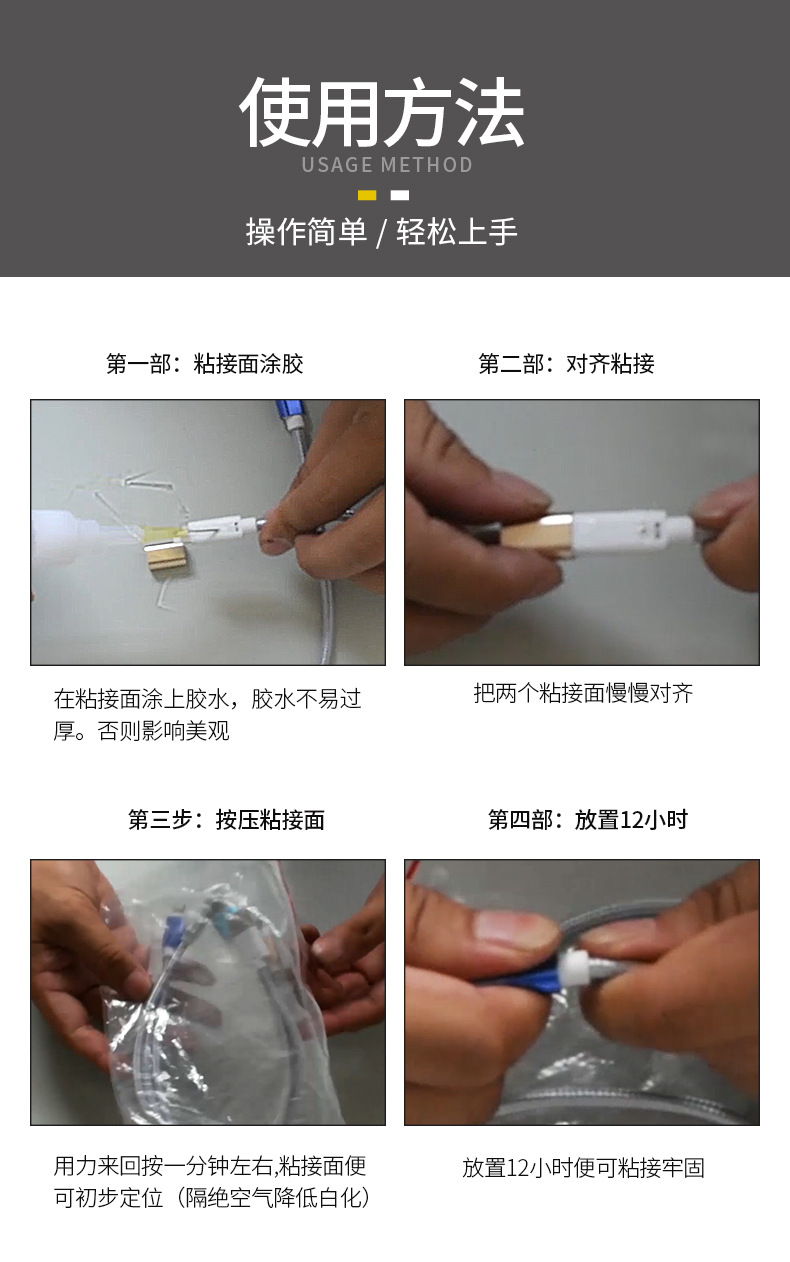 使用方法
USAGE METHOD

操作简单 / 轻松上手

第一部：粘接面涂胶

在粘接面涂上胶水，胶水不易过厚。否则影响美观

第二部：对齐粘接

把两个粘接面慢慢对齐

第三步：按压粘接面

用力来回按一分钟左右,粘接面便可初步定位（隔绝空气降低白化）

第四部：放置12小时

放置12小时便可粘接牢固