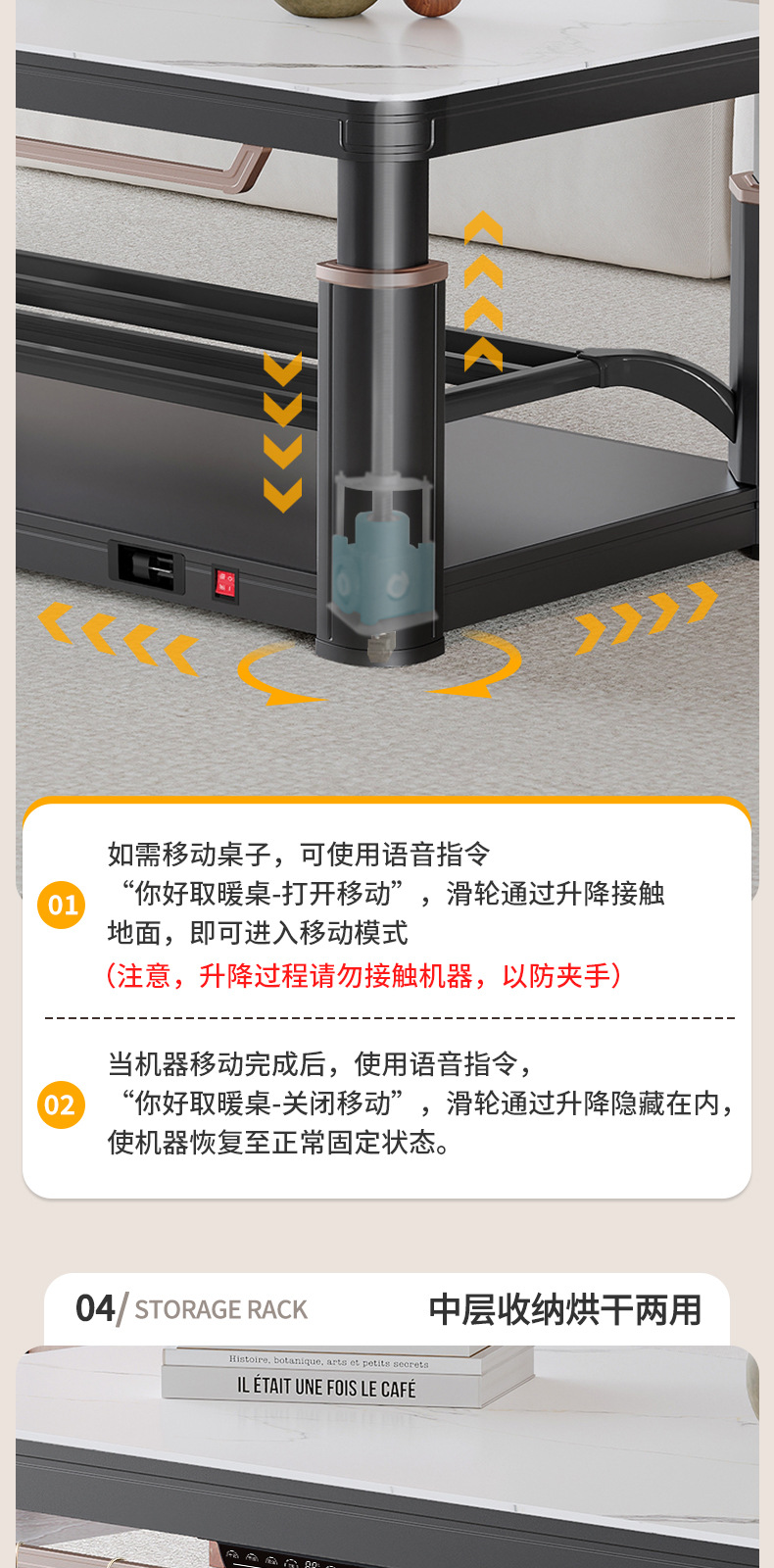 01

如需移动桌子，可使用语音指令“你好取暖桌-打开移动”，滑轮通过升降接触地面，即可进入移动模式

（注意，升降过程请勿接触机器，以防夹手）

02

当机器移动完成后，使用语音指令，“你好取暖桌-关闭移动”，滑轮通过升降隐藏在内，使机器恢复至正常固定状态。

04/ STORAGE RACK

中层收纳烘干两用

Histoire, botanique, arts et petits secrets

IL ÉTAIT UNE FOIS LE CAFÉ