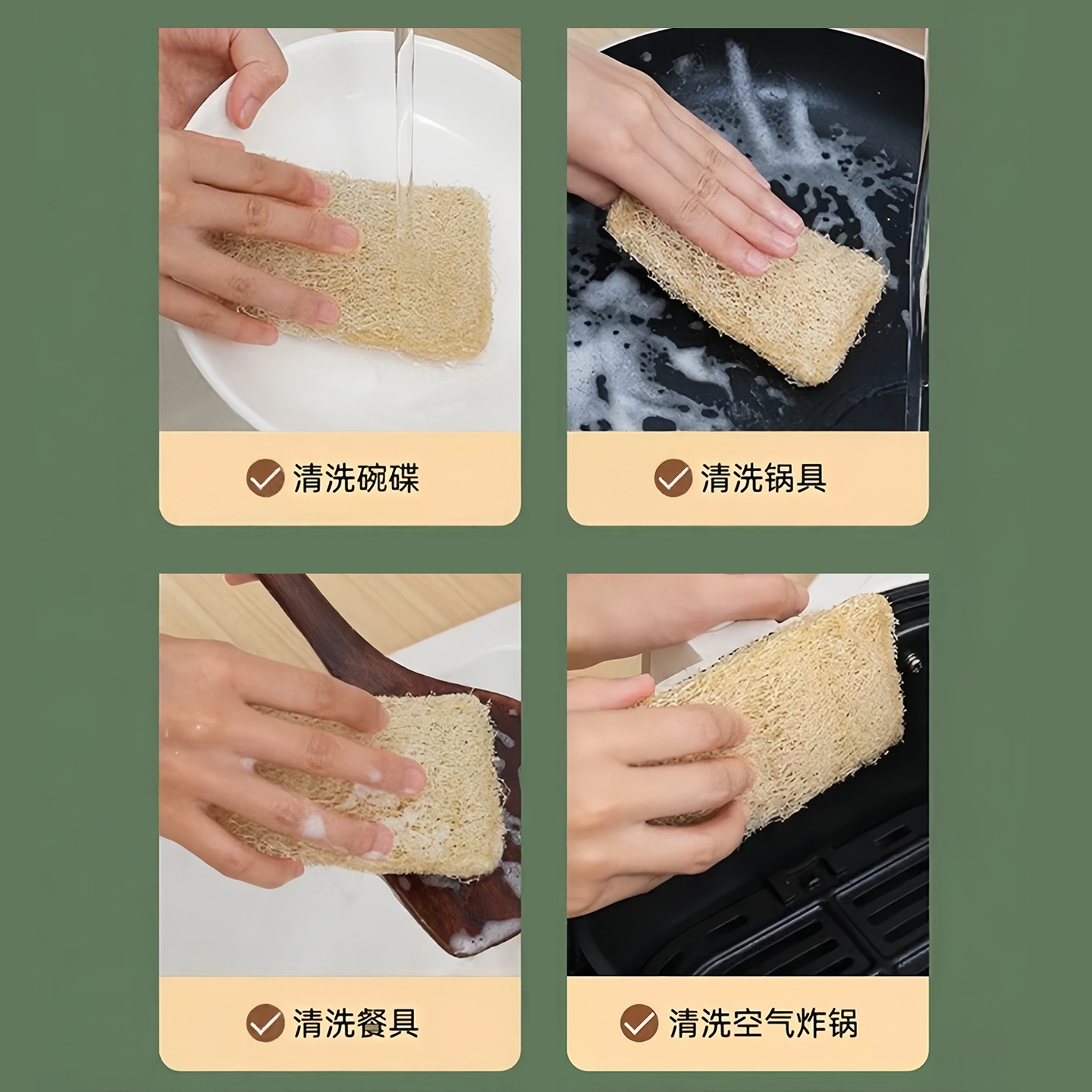 清洗碗碟

清洗锅具

清洗餐具

清洗空气炸锅