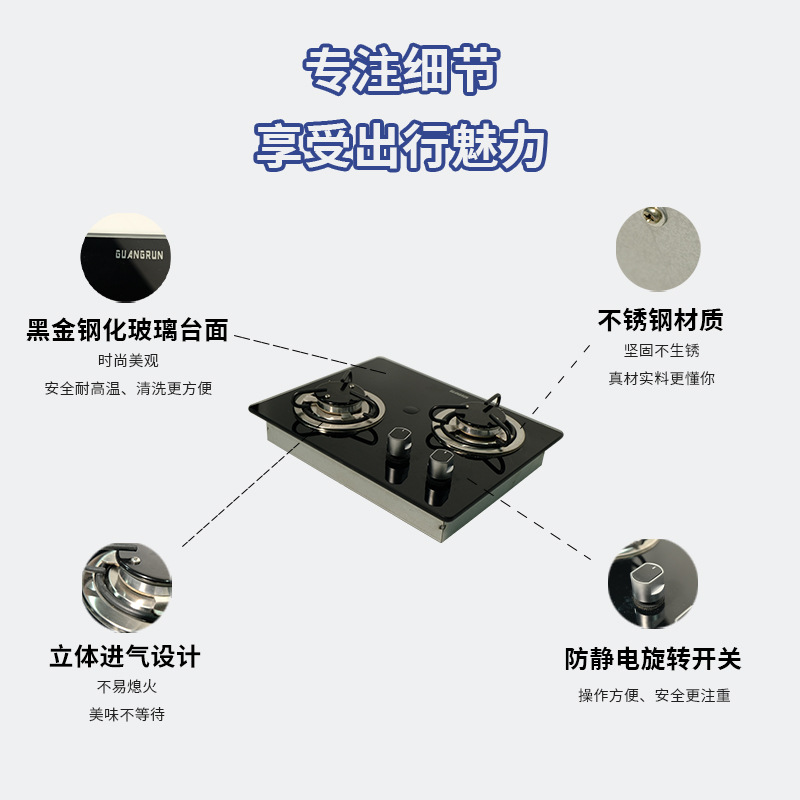 专注细节
享受出行魅力

GUANGRUN

黑金钢化玻璃台面
时尚美观
安全耐高温、清洗更方便

不锈钢材质
坚固不生锈
真材实料更懂你

立体进气设计
不易熄火
美味不等待

防静电旋转开关
操作方便、安全更注重