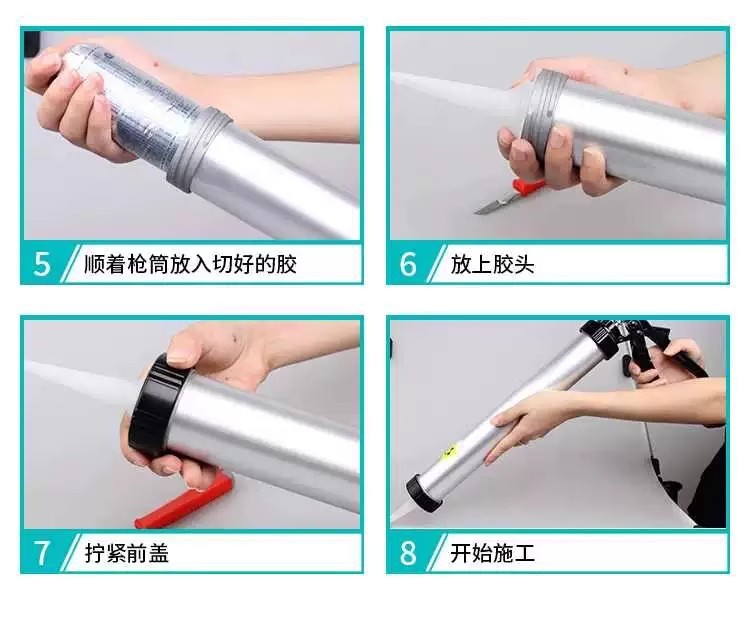 5 顺着枪筒放入切好的胶

6 放上胶头

7 拧紧前盖

8 开始施工