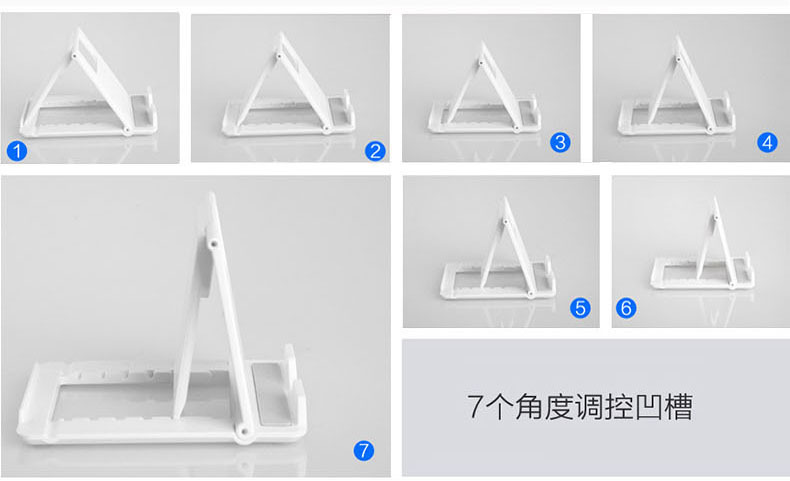 1
2
3
4
7
5
6
7个角度调控凹槽