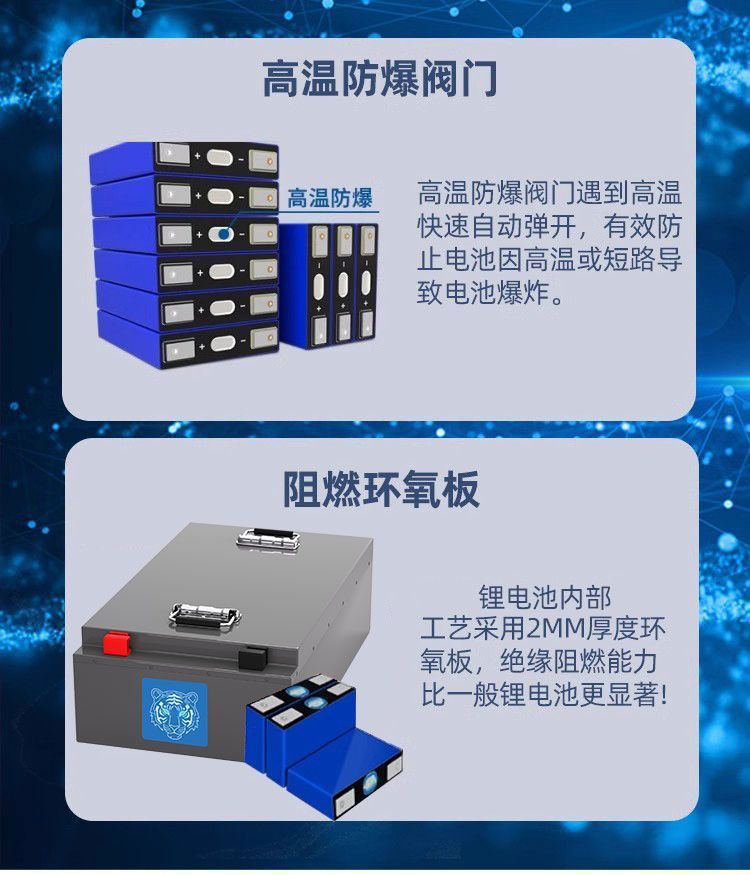 高温防爆阀门

高温防爆

高温防爆阀门遇到高温快速自动弹开，有效防止电池因高温或短路导致电池爆炸。

阻燃环氧板

锂电池内部工艺采用2MM厚度环氧板，绝缘阻燃能力比一般锂电池更显著!