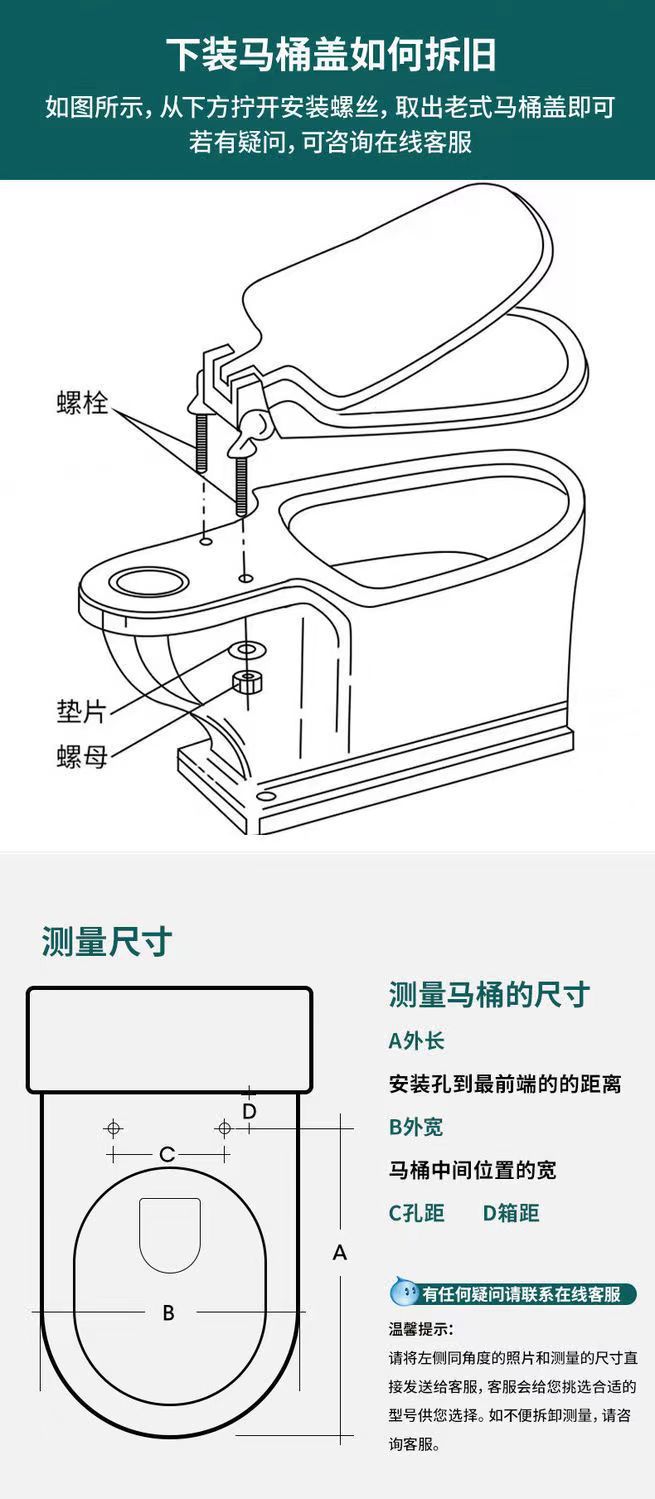 下装马桶盖如何拆旧

如图所示，从下方拧开安装螺丝，取出老式马桶盖即可
若有疑问，可咨询在线客服

螺栓

垫片

螺母

测量尺寸

D

C

A

B

测量马桶的尺寸

A外长

安装孔到最前端的的距离

B外宽

马桶中间位置的宽

C孔距 D箱距

有任何疑问请联系在线客服

温馨提示：

请将左侧同角度的照片和测量的尺寸直接发送给客服，客服会给您挑选合适的型号供您选择。如不便拆卸测量，请咨询客服。